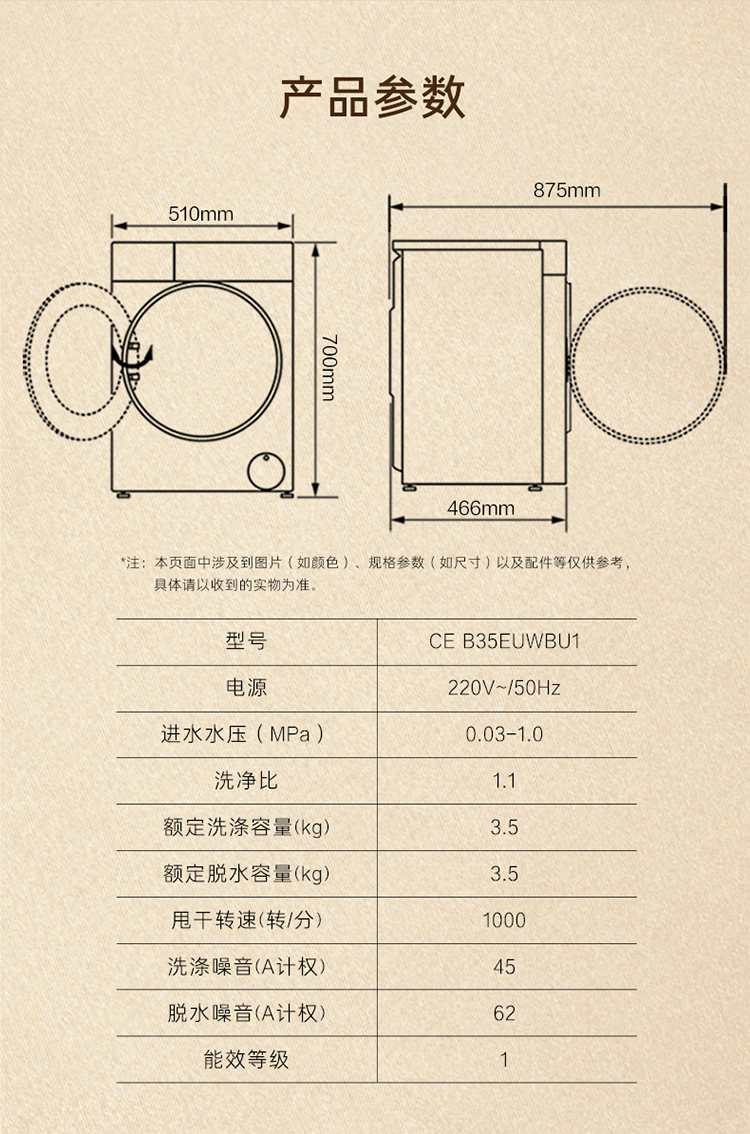 产品参数

510mm

700mm

875mm

466mm

*注：本页面中涉及到图片（如颜色）、规格参数（如尺寸）以及配件等仅供参考，具体请以收到的实物为准。

| 型号 | CE B35EUWBU1 |
|---|---|
| 电源 | 220V~/50Hz |
| 进水水压（MPa） | 0.03-1.0 |
| 洗净比 | 1.1 |
| 额定洗涤容量(kg) | 3.5 |
| 额定脱水容量(kg) | 3.5 |
| 甩干转速(转/分) | 1000 |
| 洗涤噪音(A计权) | 45 |
| 脱水噪音(A计权) | 62 |
| 能效等级 | 1 |