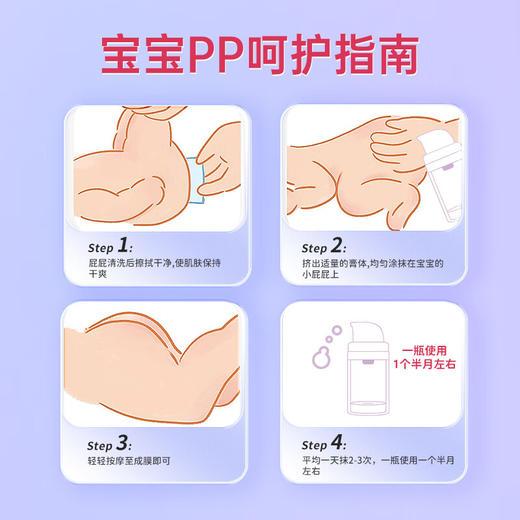 宝宝PP呵护指南

Step 1:
屁屁清洗后擦拭干净,使肌肤保持干爽

Step 2:
挤出适量的膏体,均匀涂抹在宝宝的小屁屁上

Step 3:
轻轻按摩至成膜即可

一瓶使用
1个半月左右

Step 4:
平均一天抹2-3次，一瓶使用一个半月左右