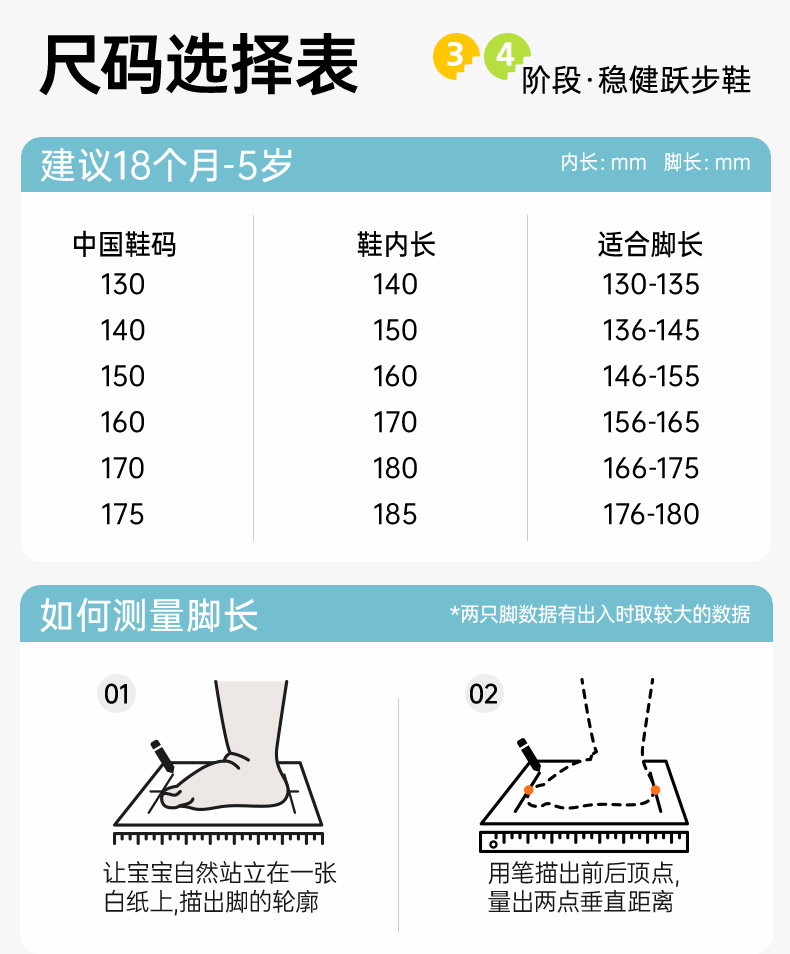 尺码选择表

3 4 阶段·稳健跃步鞋

建议18个月-5岁

内长: mm 脚长: mm

| 中国鞋码 | 鞋内长 | 适合脚长 |
|---|---|---|
| 130 | 140 | 130-135 |
| 140 | 150 | 136-145 |
| 150 | 160 | 146-155 |
| 160 | 170 | 156-165 |
| 170 | 180 | 166-175 |
| 175 | 185 | 176-180 |

如何测量脚长

*两只脚数据有出入时取较大的数据

01

让宝宝自然站立在一张白纸上,描出脚的轮廓

02

用笔描出前后顶点,量出两点垂直距离