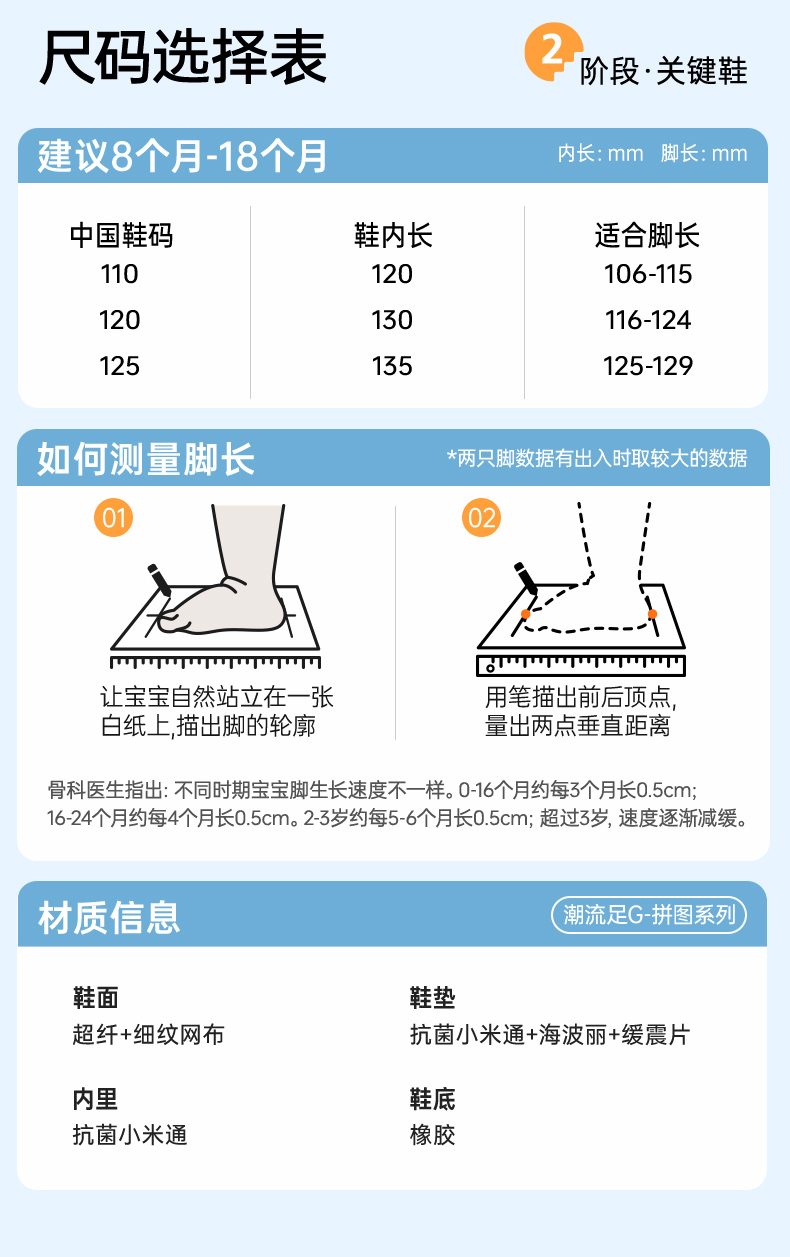 尺码选择表

2 阶段·关键鞋

建议8个月-18个月
内长: mm 脚长: mm

| 中国鞋码 | 鞋内长 | 适合脚长 |
|---|---|---|
| 110 | 120 | 106-115 |
| 120 | 130 | 116-124 |
| 125 | 135 | 125-129 |

如何测量脚长
*两只脚数据有出入时取较大的数据

01
让宝宝自然站立在一张白纸上,描出脚的轮廓

02
用笔描出前后顶点,量出两点垂直距离

骨科医生指出: 不同时期宝宝脚生长速度不一样。0-16个月约每3个月长0.5cm; 16-24个月约每4个月长0.5cm。2-3岁约每5-6个月长0.5cm; 超过3岁, 速度逐渐减缓。

材质信息
潮流足G-拼图系列

鞋面
超纤+细纹网布

鞋垫
抗菌小米通+海波丽+缓震片

内里
抗菌小米通

鞋底
橡胶