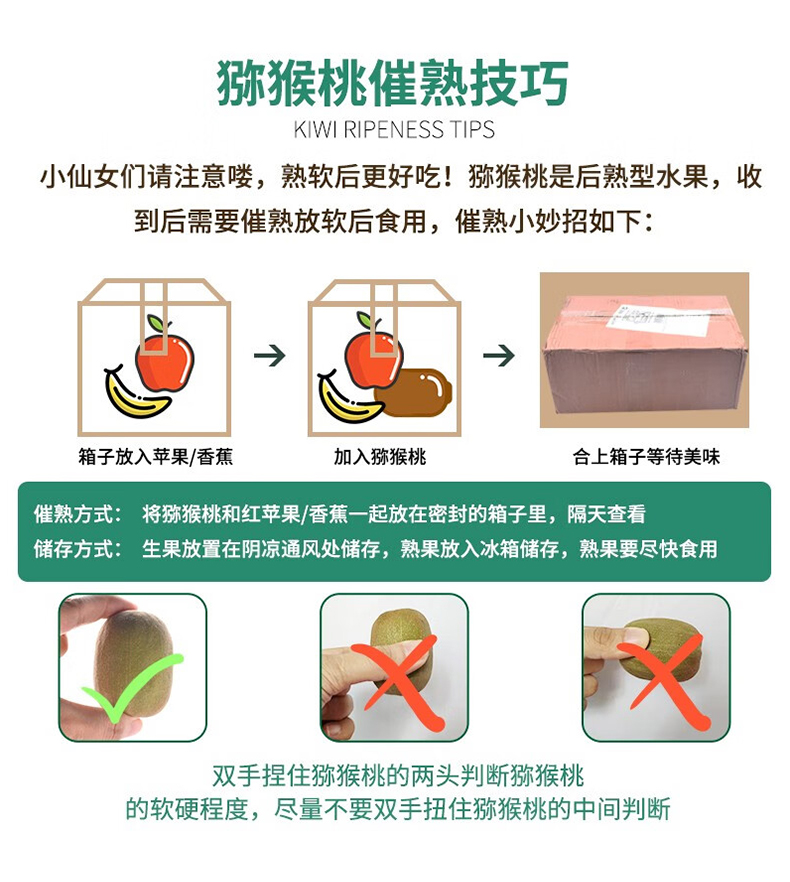 猕猴桃催熟技巧

KIWI RIPENESS TIPS

小仙女们请注意喽，熟软后更好吃！猕猴桃是后熟型水果，收到后需要催熟放软后食用，催熟小妙招如下：

箱子放入苹果/香蕉

加入猕猴桃

合上箱子等待美味

催熟方式：　将猕猴桃和红苹果/香蕉一起放在密封的箱子里，隔天查看

储存方式：　生果放置在阴凉通风处储存，熟果放入冰箱储存，熟果要尽快食用

双手捏住猕猴桃的两头判断猕猴桃的软硬程度，尽量不要双手扭住猕猴桃的中间判断