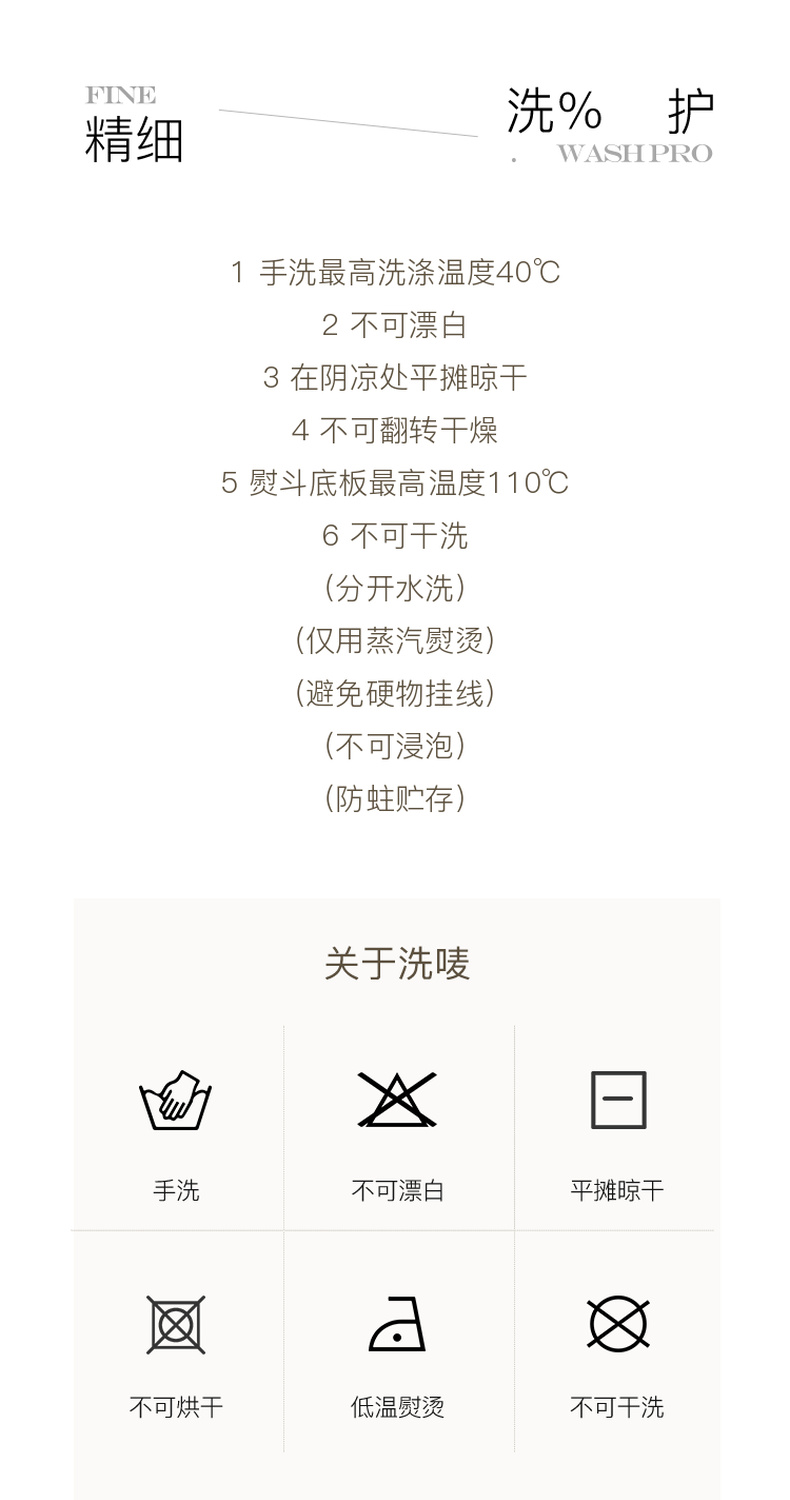 FINE
精细

洗% 护
. WASH PRO

1 手洗最高洗涤温度40℃
2 不可漂白
3 在阴凉处平摊晾干
4 不可翻转干燥
5 熨斗底板最高温度110℃
6 不可干洗
(分开水洗)
(仅用蒸汽熨烫)
(避免硬物挂线)
(不可浸泡)
(防蛀贮存)

关于洗唛

手洗
不可漂白
平摊晾干
不可烘干
低温熨烫
不可干洗