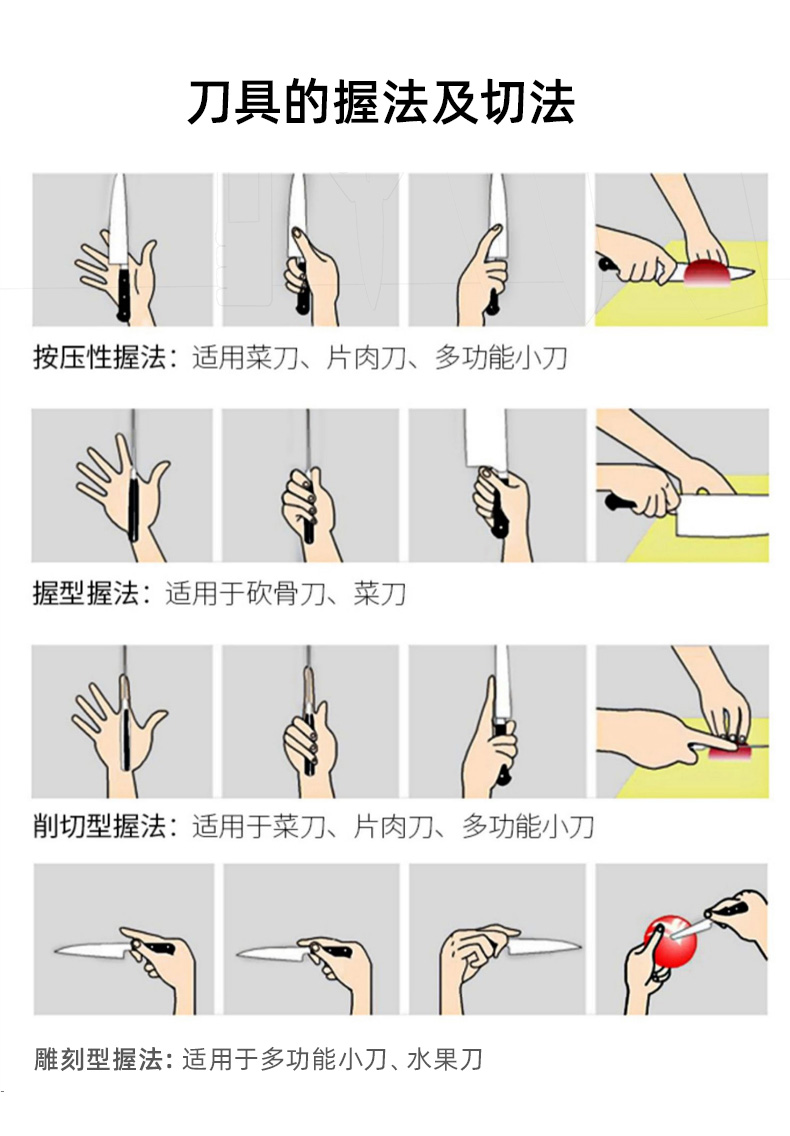 刀具的握法及切法

按压性握法：适用菜刀、片肉刀、多功能小刀

握型握法：适用于砍骨刀、菜刀

削切型握法：适用于菜刀、片肉刀、多功能小刀

雕刻型握法：适用于多功能小刀、水果刀