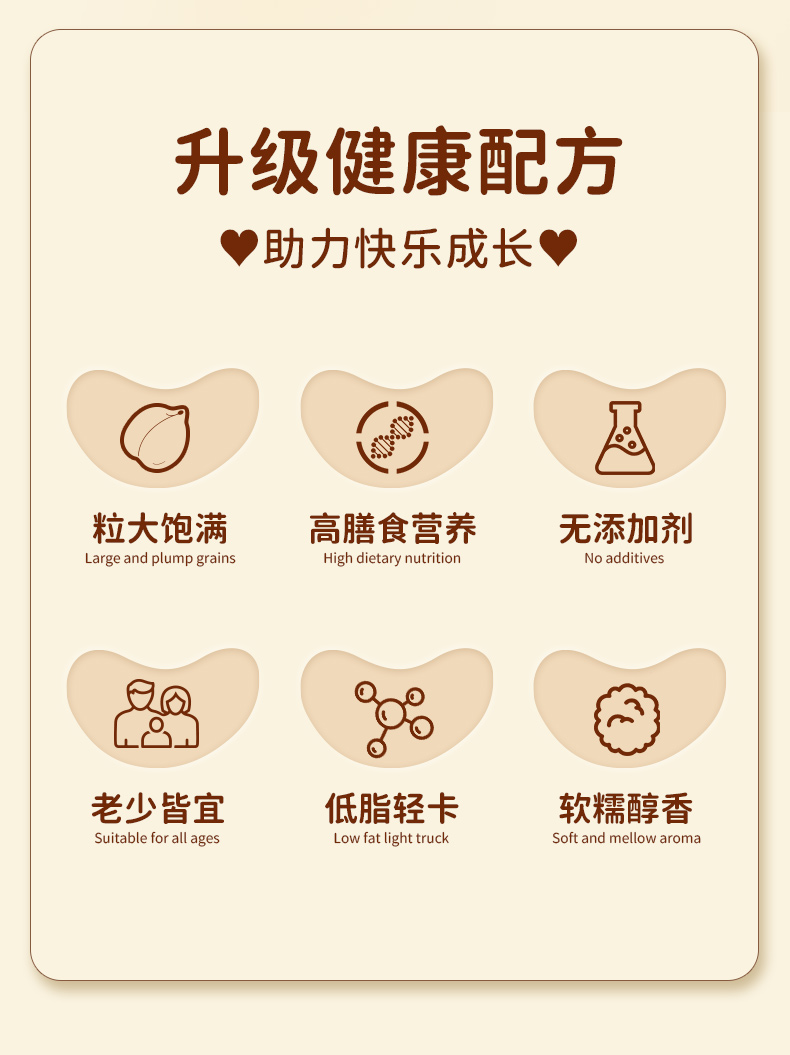 升级健康配方

♥助力快乐成长♥

粒大饱满
Large and plump grains

高膳食营养
High dietary nutrition

无添加剂
No additives

老少皆宜
Suitable for all ages

低脂轻卡
Low fat light truck

软糯醇香
Soft and mellow aroma