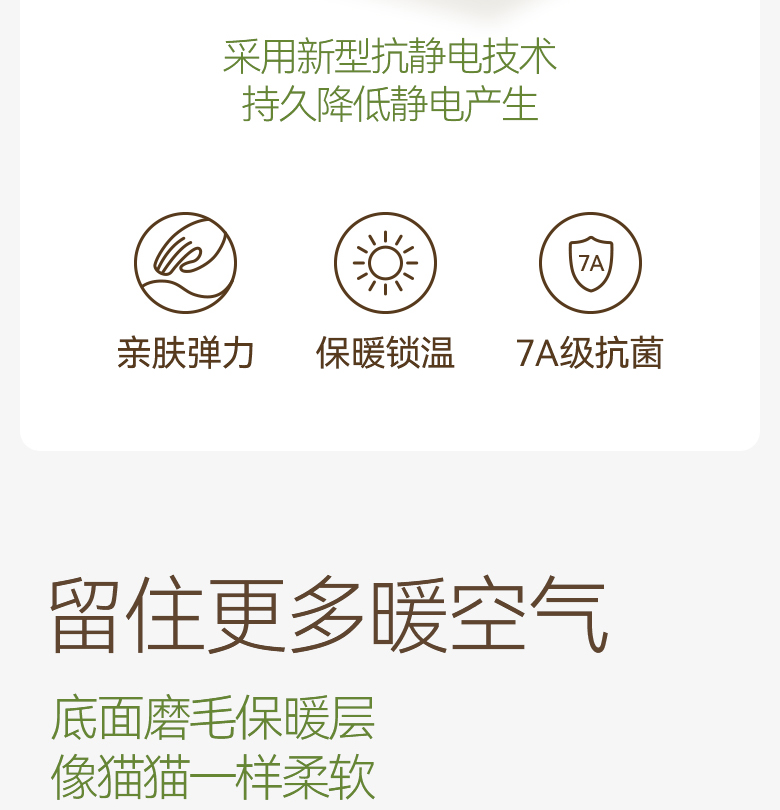 采用新型抗静电技术
持久降低静电产生

7A

亲肤弹力

保暖锁温

7A级抗菌

留住更多暖空气

底面磨毛保暖层
像猫猫一样柔软