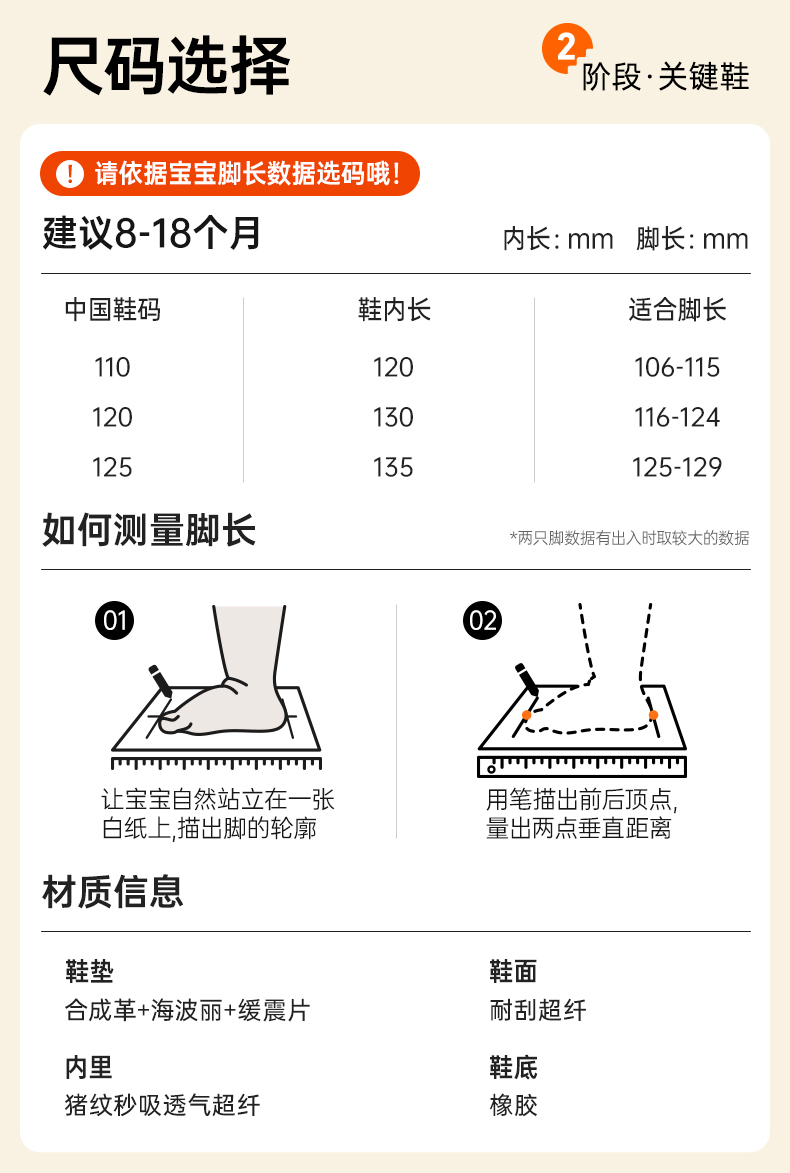 尺码选择

2 阶段·关键鞋

! 请依据宝宝脚长数据选码哦!

建议8-18个月

内长: mm 脚长: mm

| 中国鞋码 | 鞋内长 | 适合脚长 |
|---|---|---|
| 110 | 120 | 106-115 |
| 120 | 130 | 116-124 |
| 125 | 135 | 125-129 |

如何测量脚长

*两只脚数据有出入时取较大的数据

01

让宝宝自然站立在一张白纸上,描出脚的轮廓

02

用笔描出前后顶点,量出两点垂直距离

材质信息

鞋垫
合成革+海波丽+缓震片

鞋面
耐刮超纤

内里
猪纹秒吸透气超纤

鞋底
橡胶