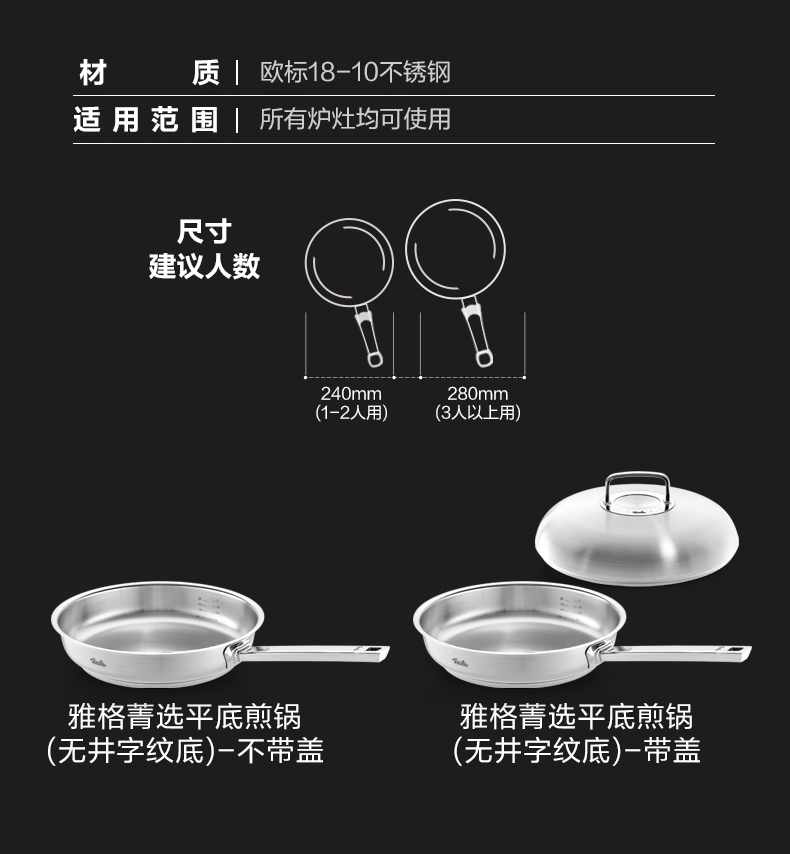 材 质 | 欧标18-10不锈钢

适用范围 | 所有炉灶均可使用

尺寸
建议人数

240mm
(1-2人用)

280mm
(3人以上用)

雅格菁选平底煎锅
(无井字纹底)-不带盖

雅格菁选平底煎锅
(无井字纹底)-带盖