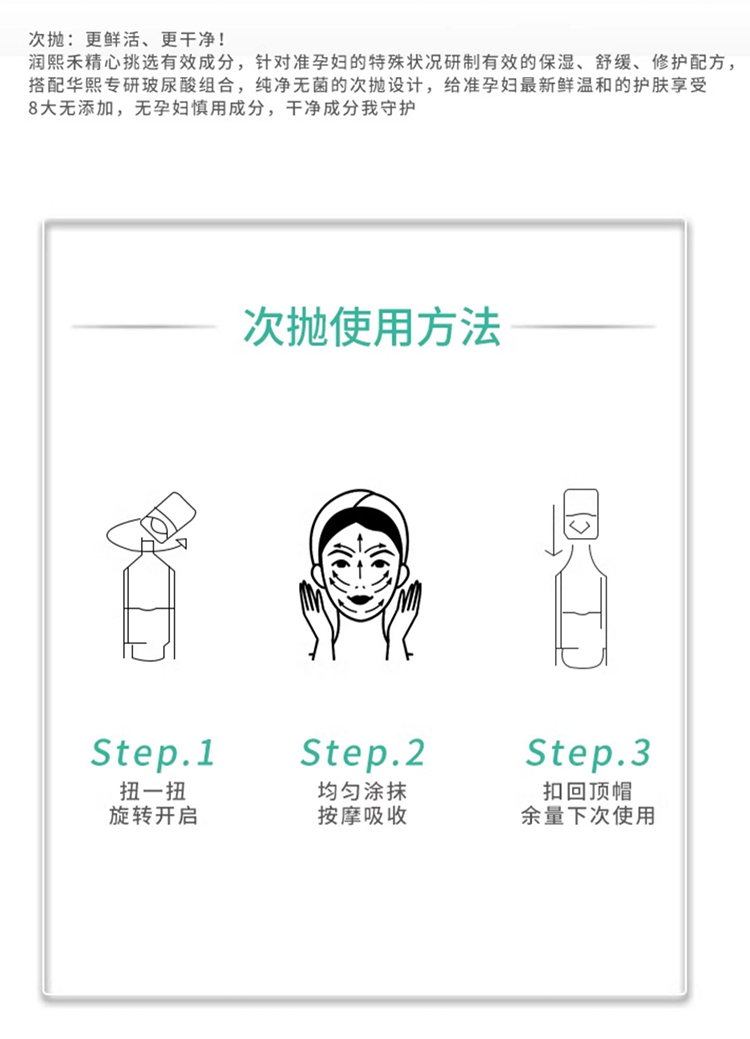 次抛：更鲜活、更干净！
润熙禾精心挑选有效成分，针对准孕妇的特殊状况研制有效的保湿、舒缓、修护配方，搭配华熙专研玻尿酸组合，纯净无菌的次抛设计，给准孕妇最新鲜温和的护肤享受
8大无添加，无孕妇慎用成分，干净成分我守护

次抛使用方法

Step.1
扭一扭
旋转开启

Step.2
均匀涂抹
按摩吸收

Step.3
扣回顶帽
余量下次使用