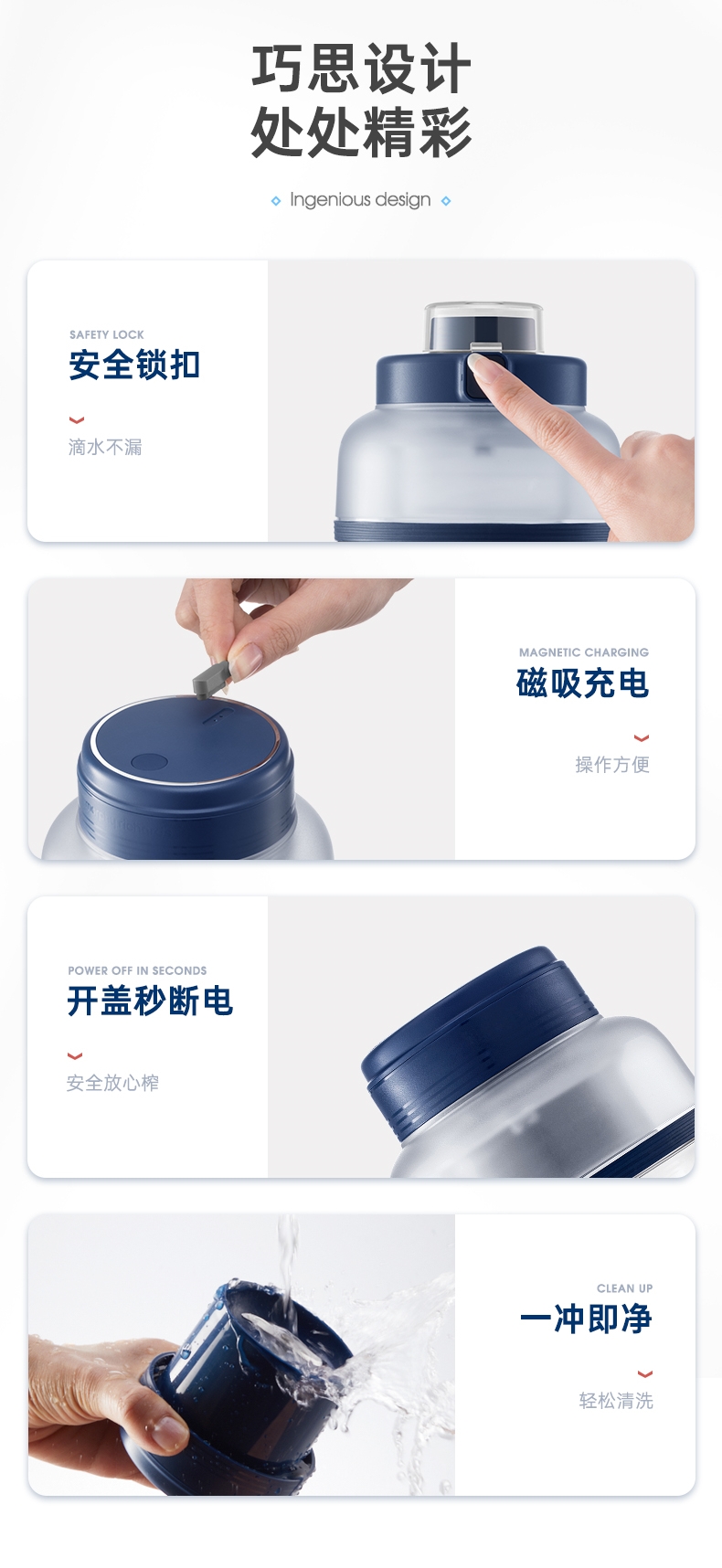 巧思设计
处处精彩

Ingenious design

SAFETY LOCK
安全锁扣

滴水不漏

MAGNETIC CHARGING
磁吸充电

操作方便

POWER OFF IN SECONDS
开盖秒断电

安全放心榨

CLEAN UP
一冲即净

轻松清洗