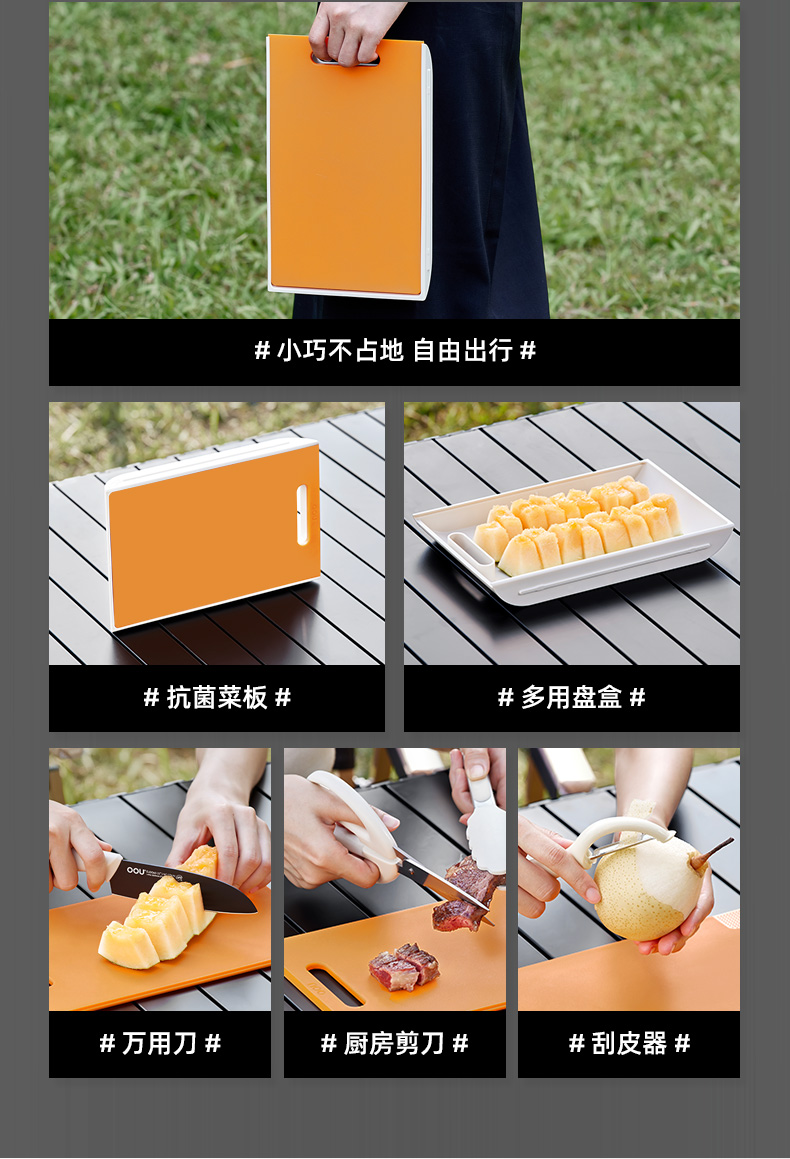 # 小巧不占地 自由出行 #

# 抗菌菜板 #

# 多用盘盒 #

OOU

# 万用刀 #

# 厨房剪刀 #

# 刮皮器 #