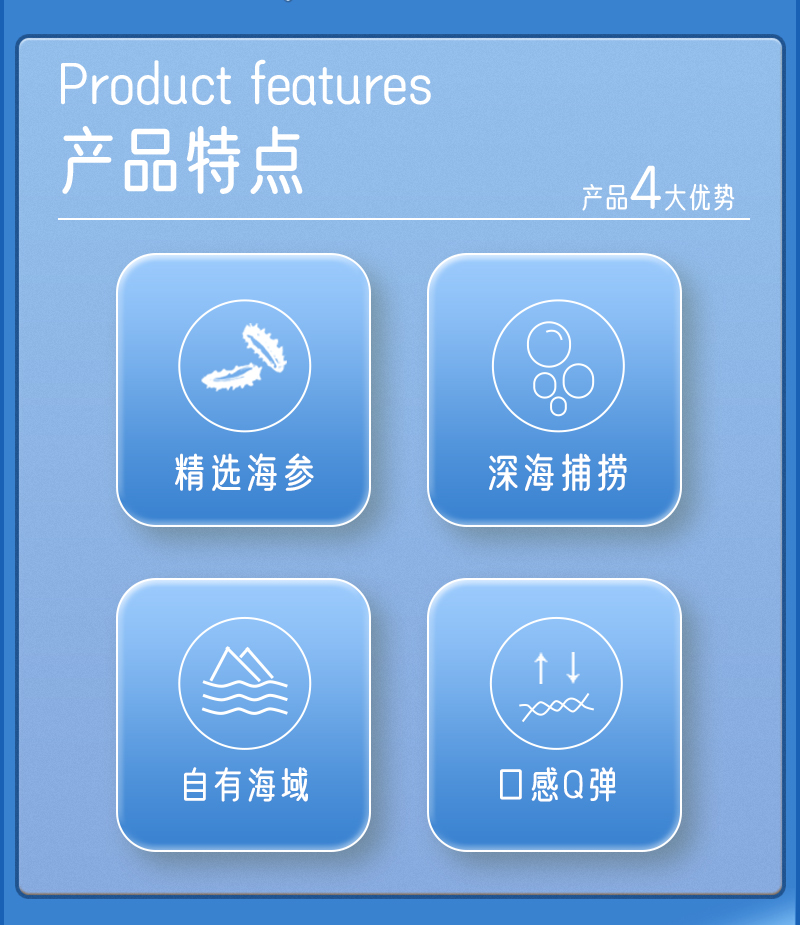 Product features
产品特点

产品4大优势

精选海参

深海捕捞

自有海域

口感Q弹