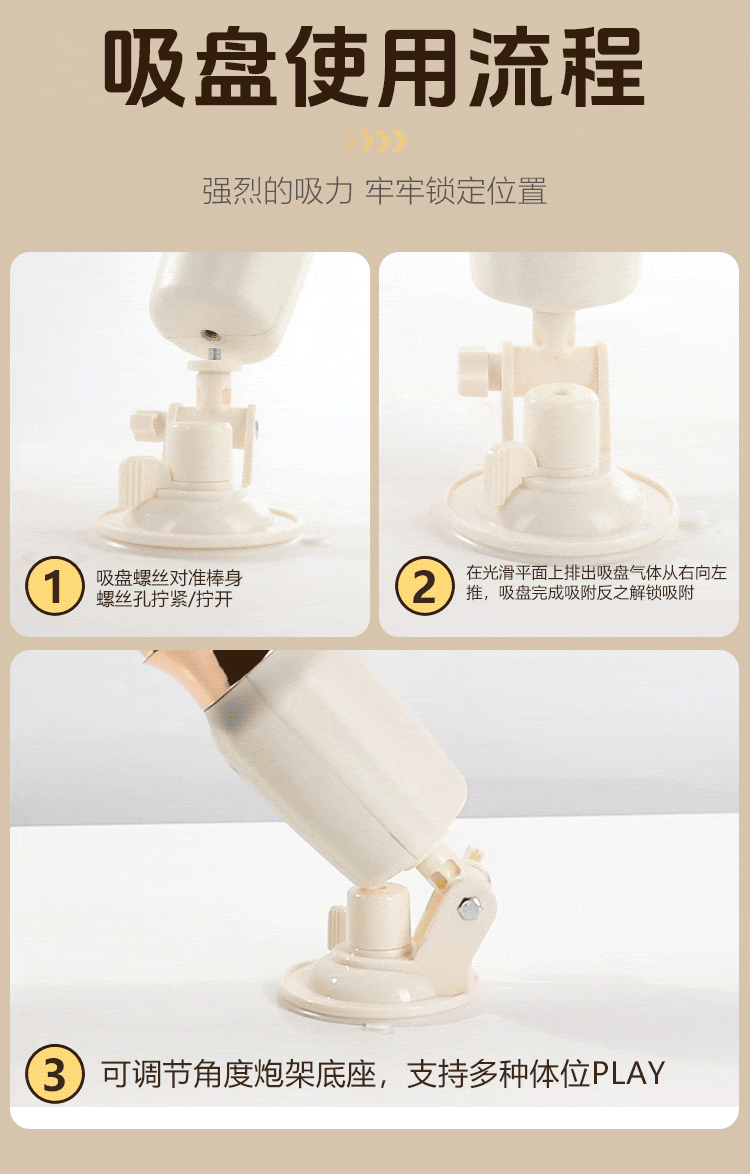 吸盘使用流程

强烈的吸力 牢牢锁定位置

1 吸盘螺丝对准棒身螺丝孔拧紧/拧开

2 在光滑平面上排出吸盘气体从右向左推，吸盘完成吸附反之解锁吸附

3 可调节角度炮架底座，支持多种体位PLAY