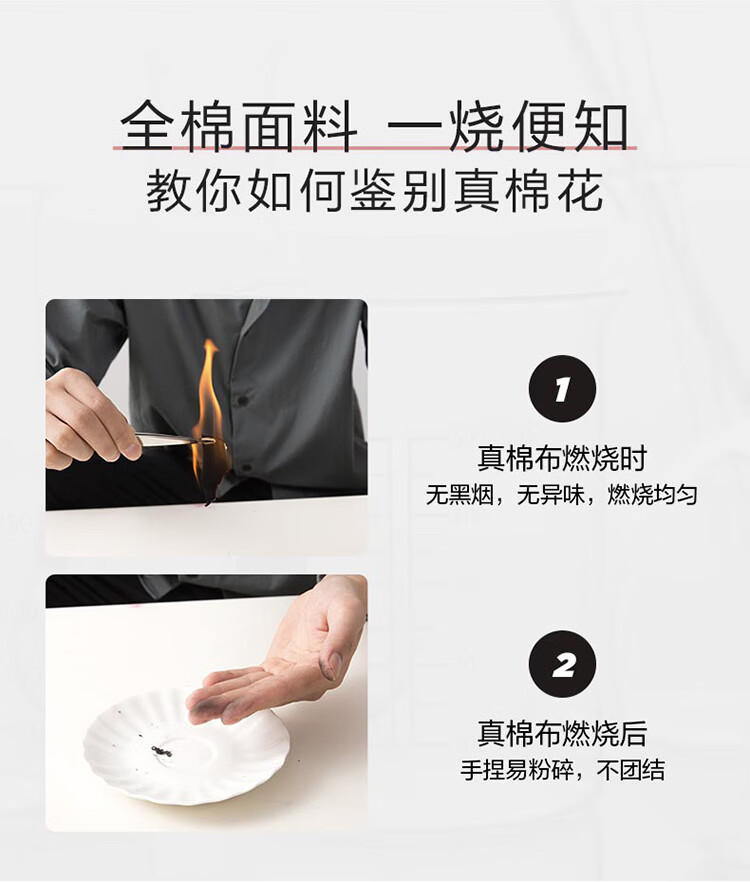 全棉面料 一烧便知
教你如何鉴别真棉花

1
真棉布燃烧时
无黑烟，无异味，燃烧均匀

2
真棉布燃烧后
手捏易粉碎，不团结