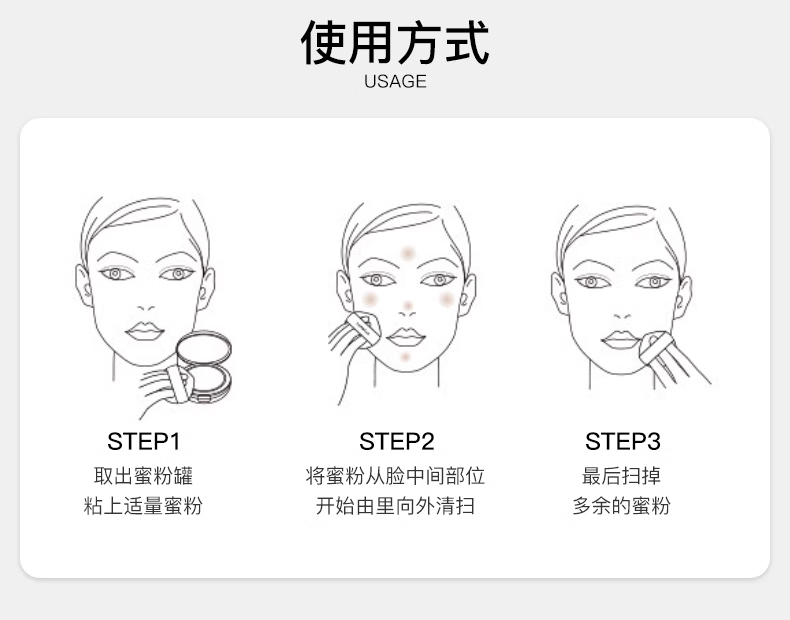 使用方式
USAGE

STEP1
取出蜜粉罐
粘上适量蜜粉

STEP2
将蜜粉从脸中间部位
开始由里向外清扫

STEP3
最后扫掉
多余的蜜粉