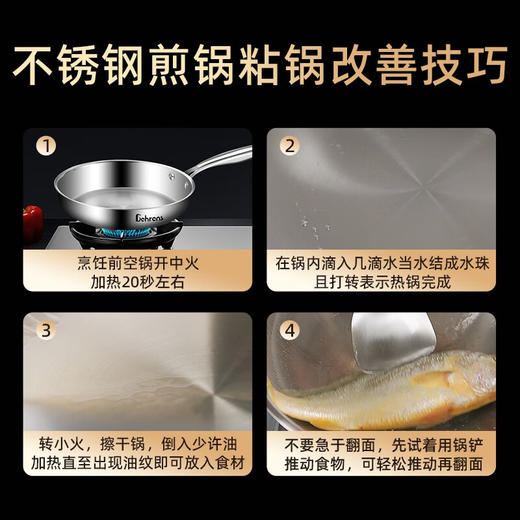 不锈钢煎锅粘锅改善技巧

1

Behrens

烹饪前空锅开中火
加热20秒左右

2

在锅内滴入几滴水当水结成水珠
且打转表示热锅完成

3

转小火，擦干锅，倒入少许油
加热直至出现油纹即可放入食材

4

不要急于翻面，先试着用锅铲
推动食物，可轻松推动再翻面