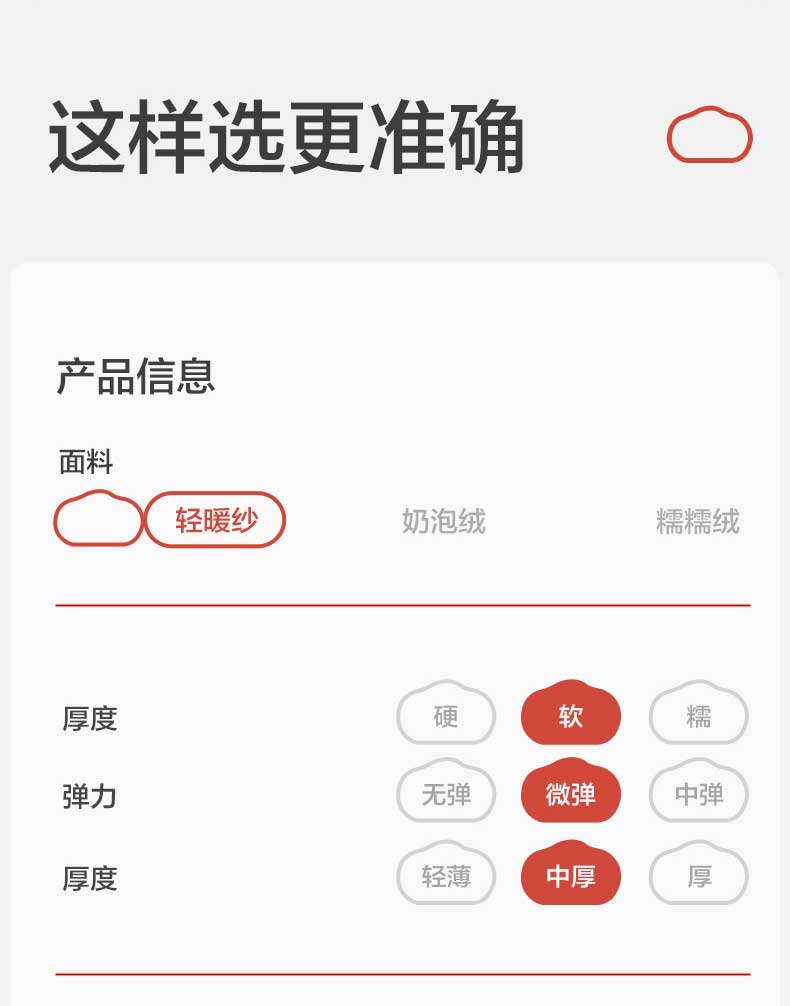 这样选更准确

产品信息

面料

轻暖纱 奶泡绒 糯糯绒

厚度 硬 软 糯

弹力 无弹 微弹 中弹

厚度 轻薄 中厚 厚