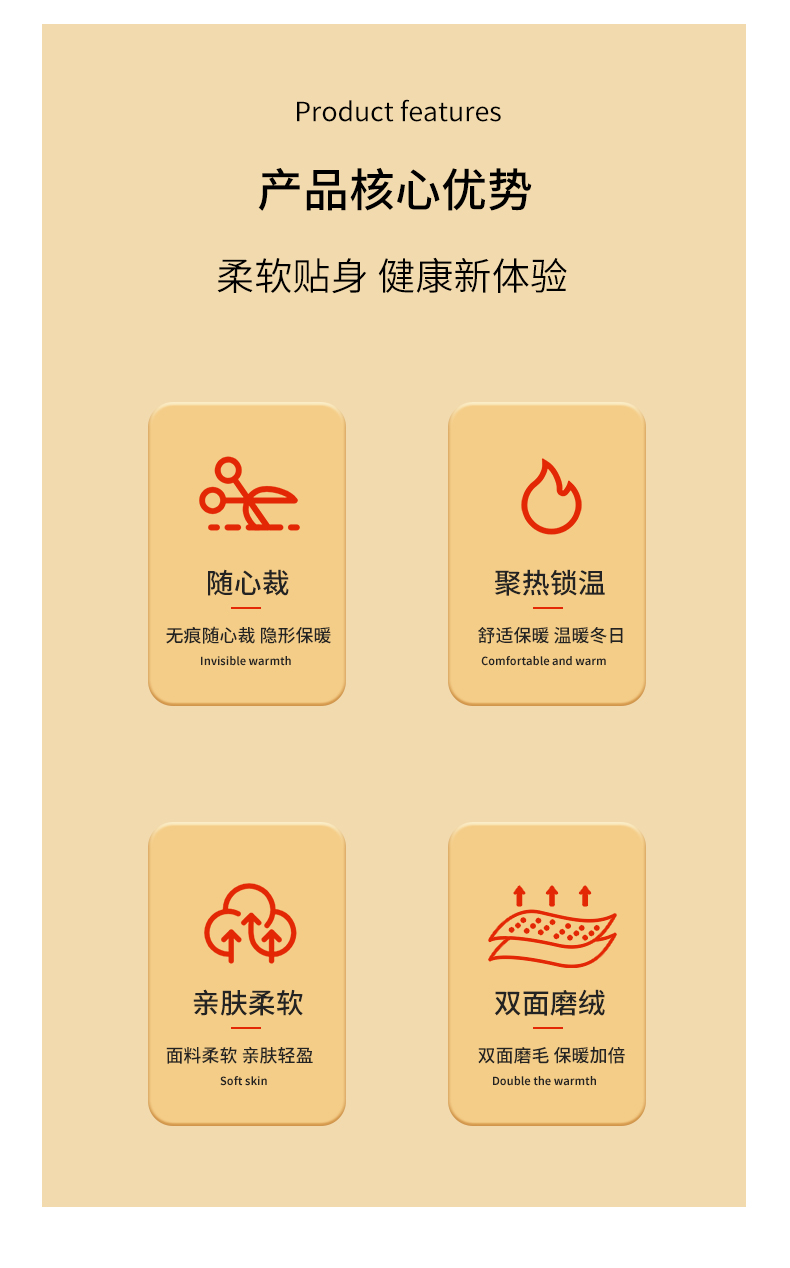 Product features

产品核心优势

柔软贴身 健康新体验

随心裁

无痕随心裁 隐形保暖

Invisible warmth

聚热锁温

舒适保暖 温暖冬日

Comfortable and warm

亲肤柔软

面料柔软 亲肤轻盈

Soft skin

双面磨绒

双面磨毛 保暖加倍

Double the warmth