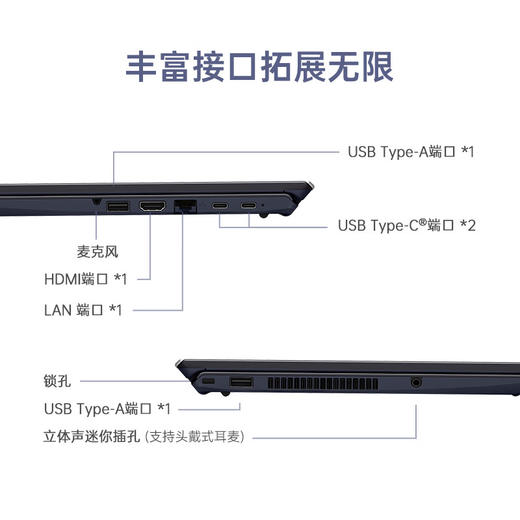 丰富接口拓展无限

USB Type-A端口 *1

USB Type-C®端口 *2

麦克风

HDMI端口 *1

LAN 端口 *1

锁孔

USB Type-A端口 *1

立体声迷你插孔 (支持头戴式耳麦)