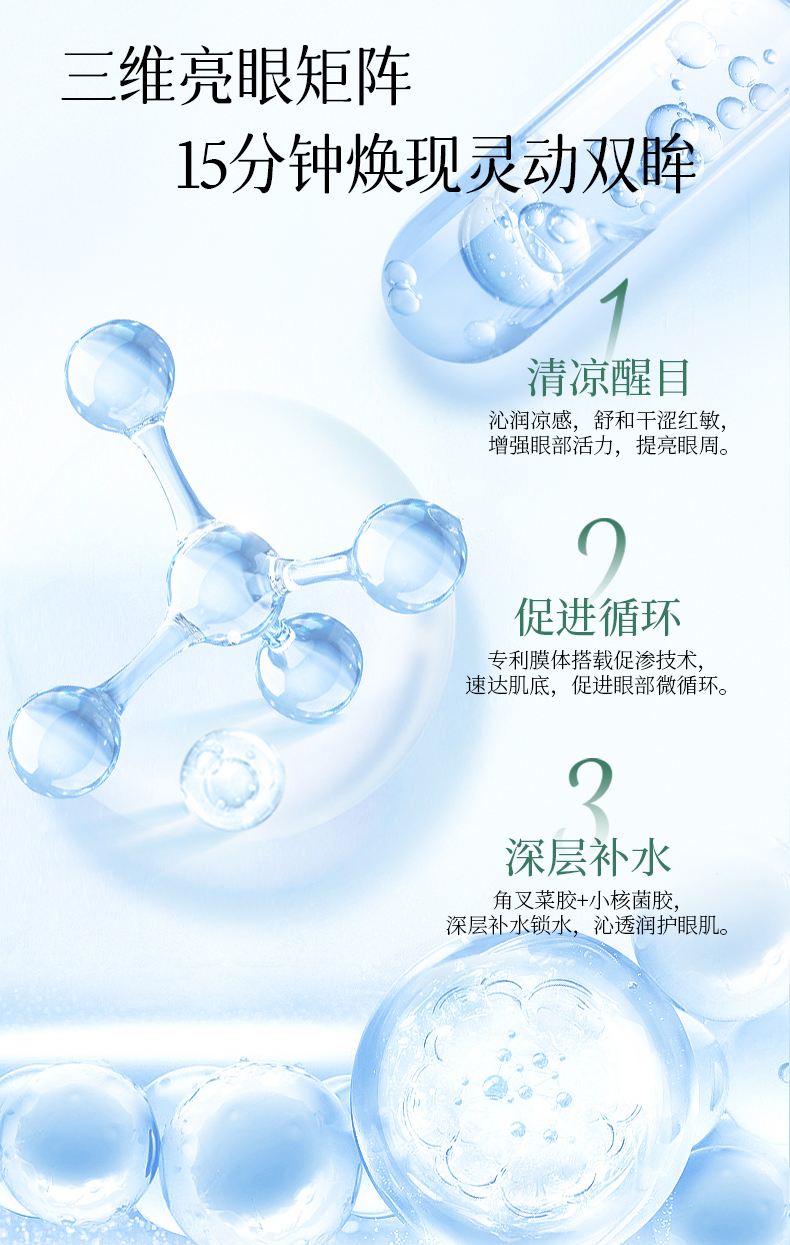 三维亮眼矩阵
15分钟焕现灵动双眸

1
清凉醒目
沁润凉感，舒和干涩红敏，增强眼部活力，提亮眼周。

2
促进循环
专利膜体搭载促渗技术，速达肌底，促进眼部微循环。

3
深层补水
角叉菜胶+小核菌胶，深层补水锁水，沁透润护眼肌。