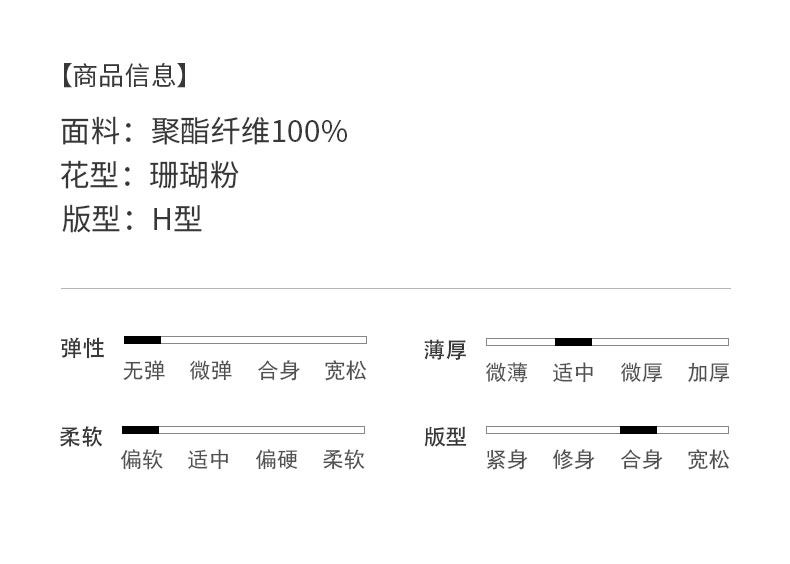 【商品信息】

面料：聚酯纤维100%
花型：珊瑚粉
版型：H型

弹性
无弹 微弹 合身 宽松

柔软
偏软 适中 偏硬 柔软

薄厚
微薄 适中 微厚 加厚

版型
紧身 修身 合身 宽松