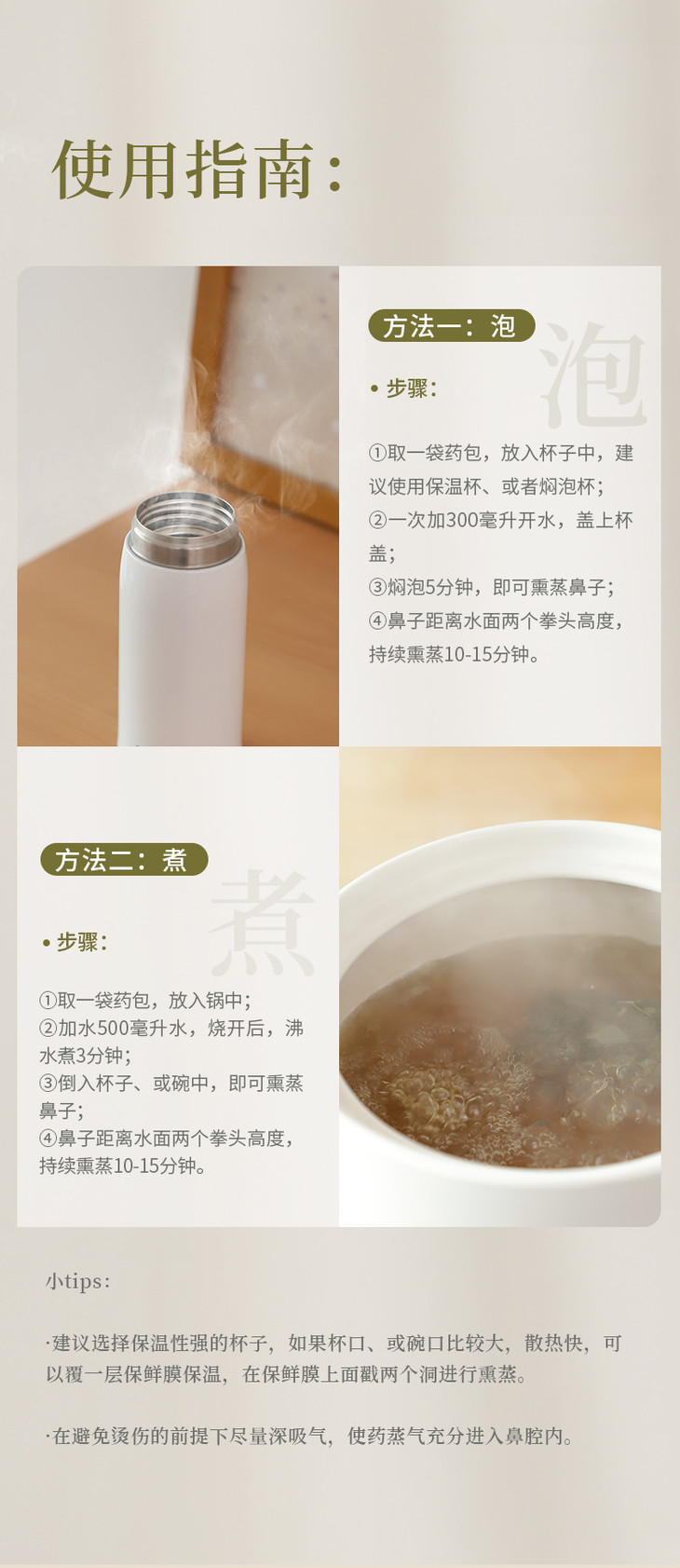 使用指南：

方法一：泡

泡

• 步骤：

①取一袋药包，放入杯子中，建议使用保温杯、或者焖泡杯；
②一次加300毫升开水，盖上杯盖；
③焖泡5分钟，即可熏蒸鼻子；
④鼻子距离水面两个拳头高度，持续熏蒸10-15分钟。

方法二：煮

煮

• 步骤：

①取一袋药包，放入锅中；
②加水500毫升水，烧开后，沸水煮3分钟；
③倒入杯子、或碗中，即可熏蒸鼻子；
④鼻子距离水面两个拳头高度，持续熏蒸10-15分钟。

小tips：

·建议选择保温性强的杯子，如果杯口、或碗口比较大，散热快，可以覆一层保鲜膜保温，在保鲜膜上面戳两个洞进行熏蒸。

·在避免烫伤的前提下尽量深吸气，使药蒸气充分进入鼻腔内。