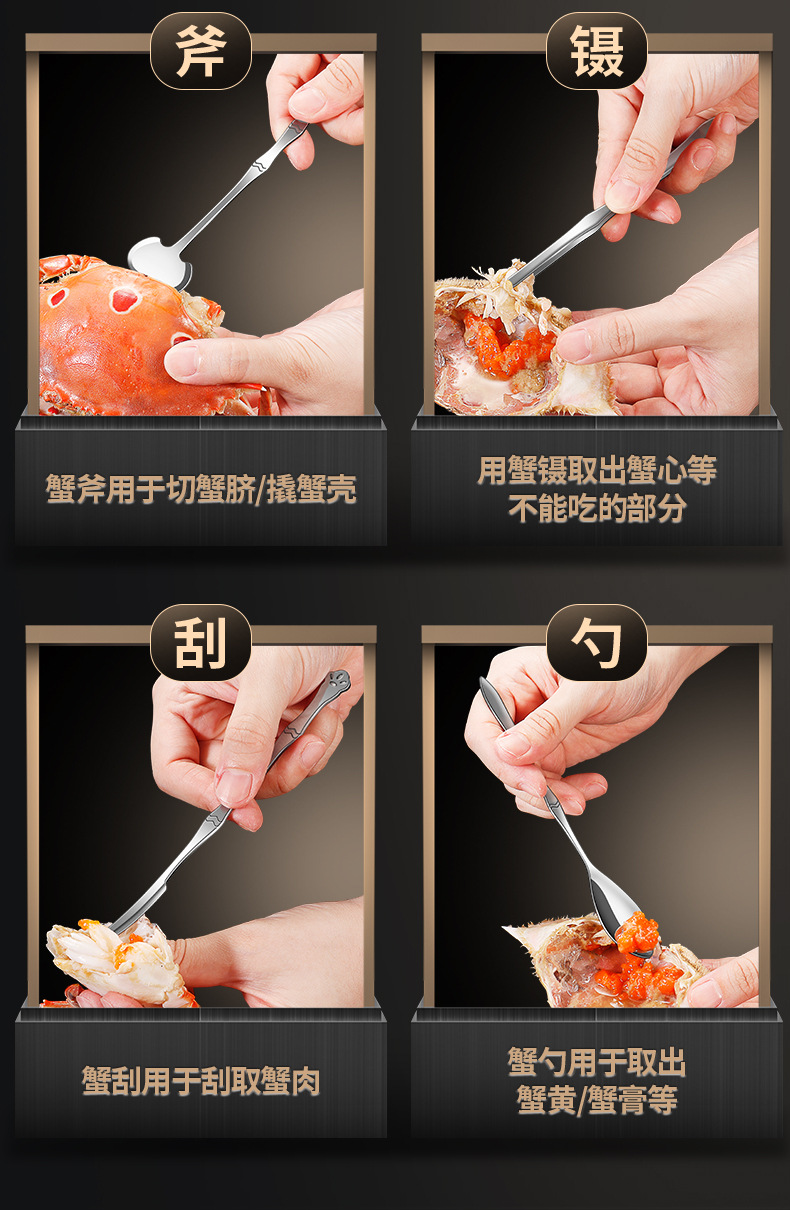 斧

蟹斧用于切蟹脐/撬蟹壳

镊

用蟹镊取出蟹心等不能吃的部分

刮

蟹刮用于刮取蟹肉

勺

蟹勺用于取出蟹黄/蟹膏等