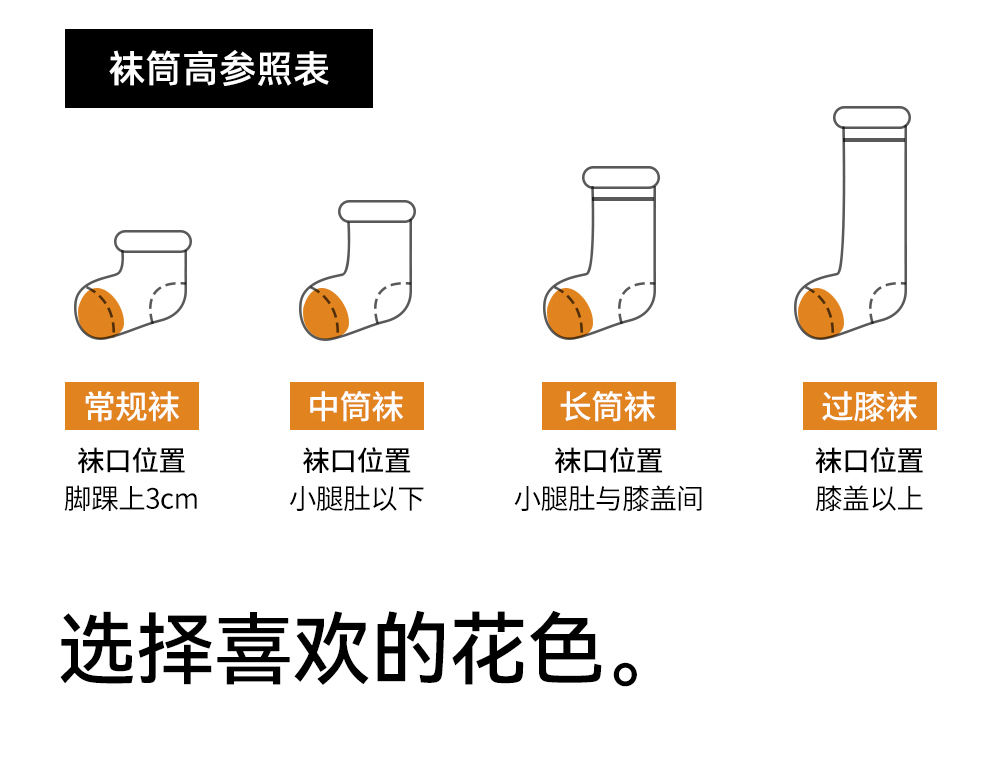 袜筒高参照表

常规袜
袜口位置
脚踝上3cm

中筒袜
袜口位置
小腿肚以下

长筒袜
袜口位置
小腿肚与膝盖间

过膝袜
袜口位置
膝盖以上

选择喜欢的花色。