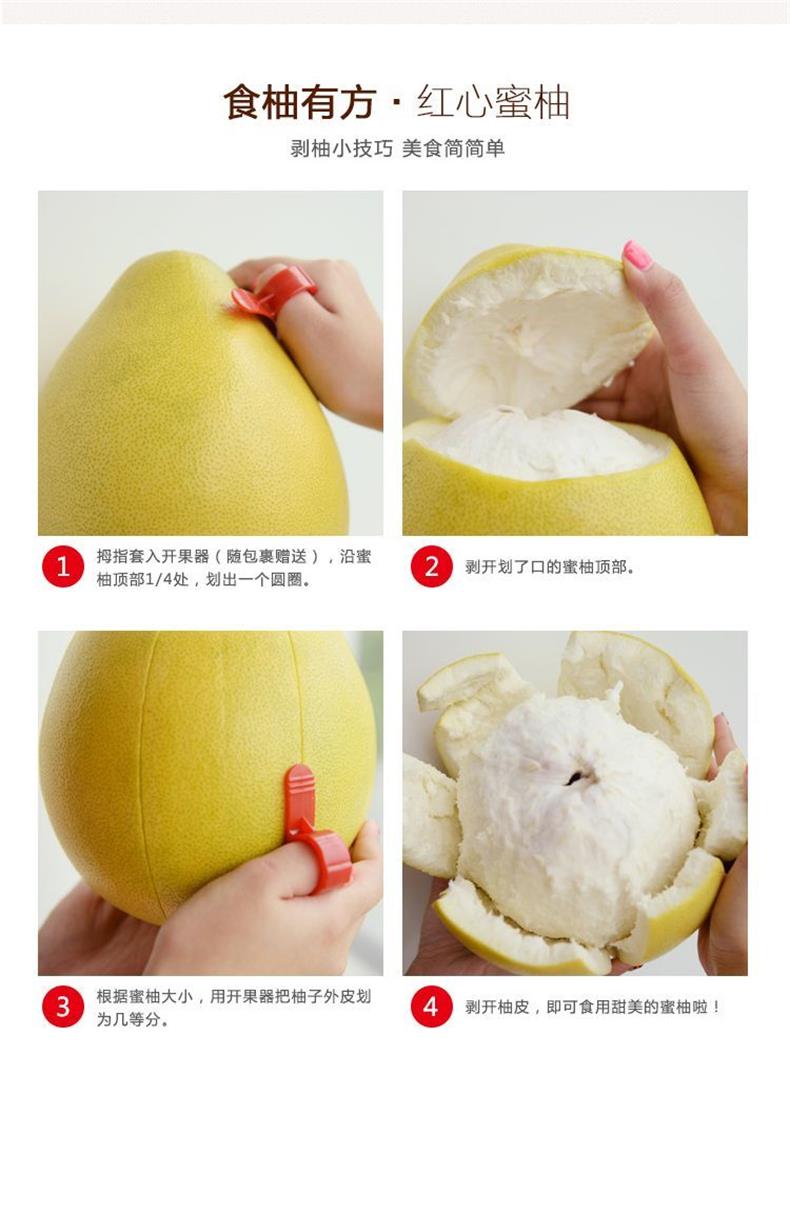 食柚有方 · 红心蜜柚

剥柚小技巧 美食简简单

1 拇指套入开果器（随包裹赠送），沿蜜柚顶部1/4处，划出一个圆圈。

2 剥开划了口的蜜柚顶部。

3 根据蜜柚大小，用开果器把柚子外皮划为几等分。

4 剥开柚皮，即可食用甜美的蜜柚啦！