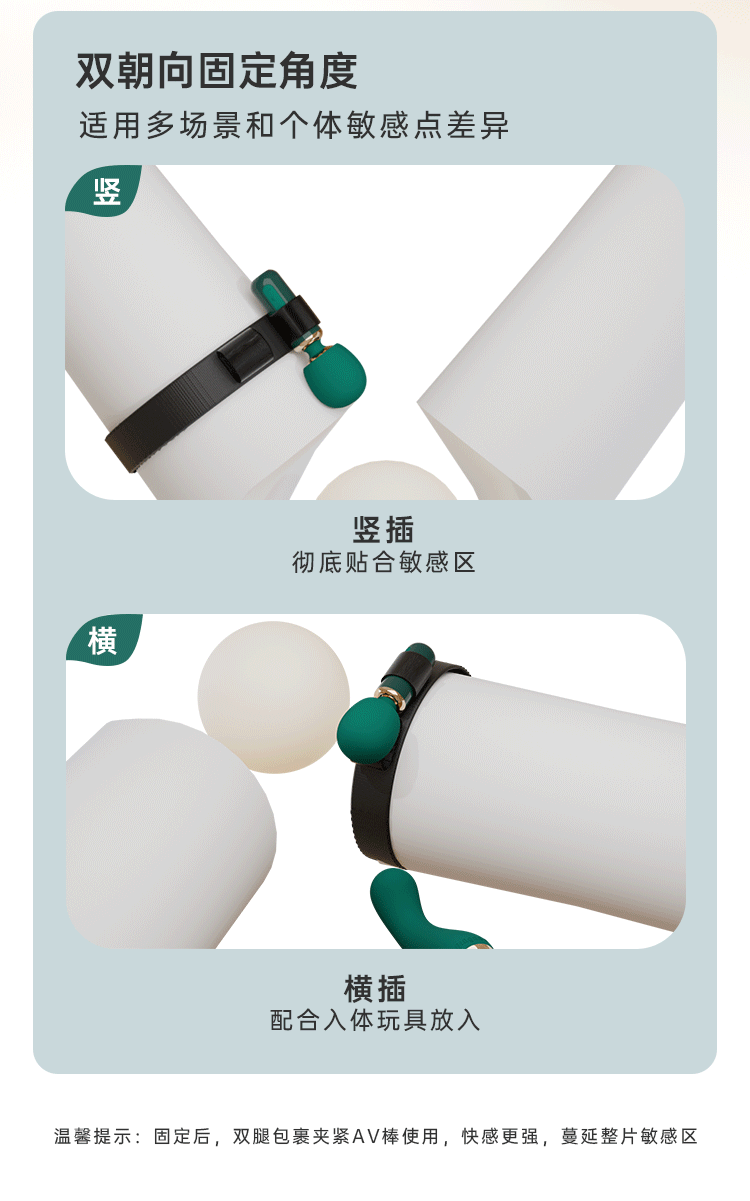 双朝向固定角度
适用多场景和个体敏感点差异

竖

竖插
彻底贴合敏感区

横

横插
配合入体玩具放入

温馨提示：固定后，双腿包裹夹紧AV棒使用，快感更强，蔓延整片敏感区