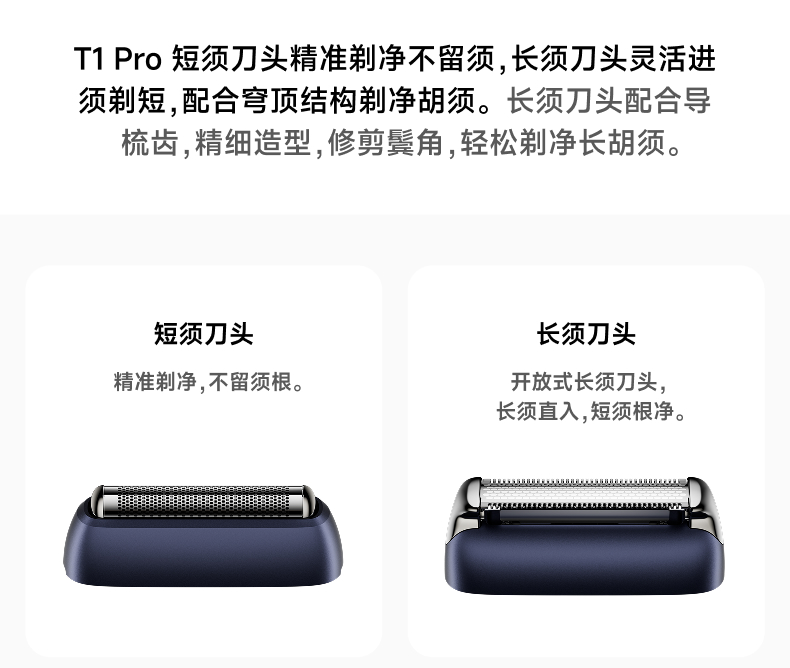 T1 Pro 短须刀头精准剃净不留须，长须刀头灵活进须剃短，配合穹顶结构剃净胡须。长须刀头配合导梳齿，精细造型，修剪鬓角，轻松剃净长胡须。

短须刀头

精准剃净，不留须根。

长须刀头

开放式长须刀头，
长须直入，短须根净。