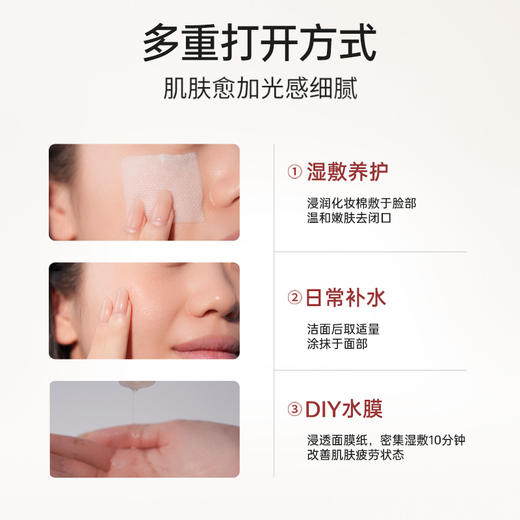 多重打开方式

肌肤愈加光感细腻

① 湿敷养护

浸润化妆棉敷于脸部
温和嫩肤去闭口

② 日常补水

洁面后取适量
涂抹于面部

③ DIY水膜

浸透面膜纸，密集湿敷10分钟
改善肌肤疲劳状态