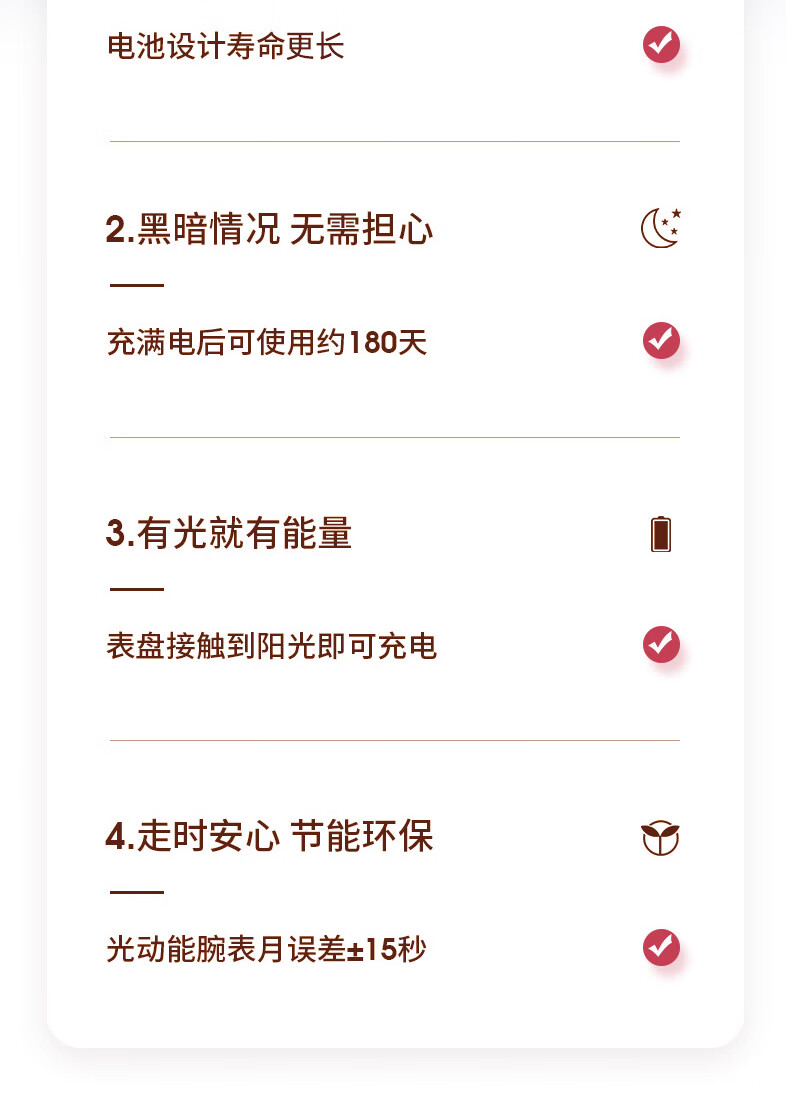 电池设计寿命更长

2.黑暗情况 无需担心

充满电后可使用约180天

3.有光就有能量

表盘接触到阳光即可充电

4.走时安心 节能环保

光动能腕表月误差±15秒