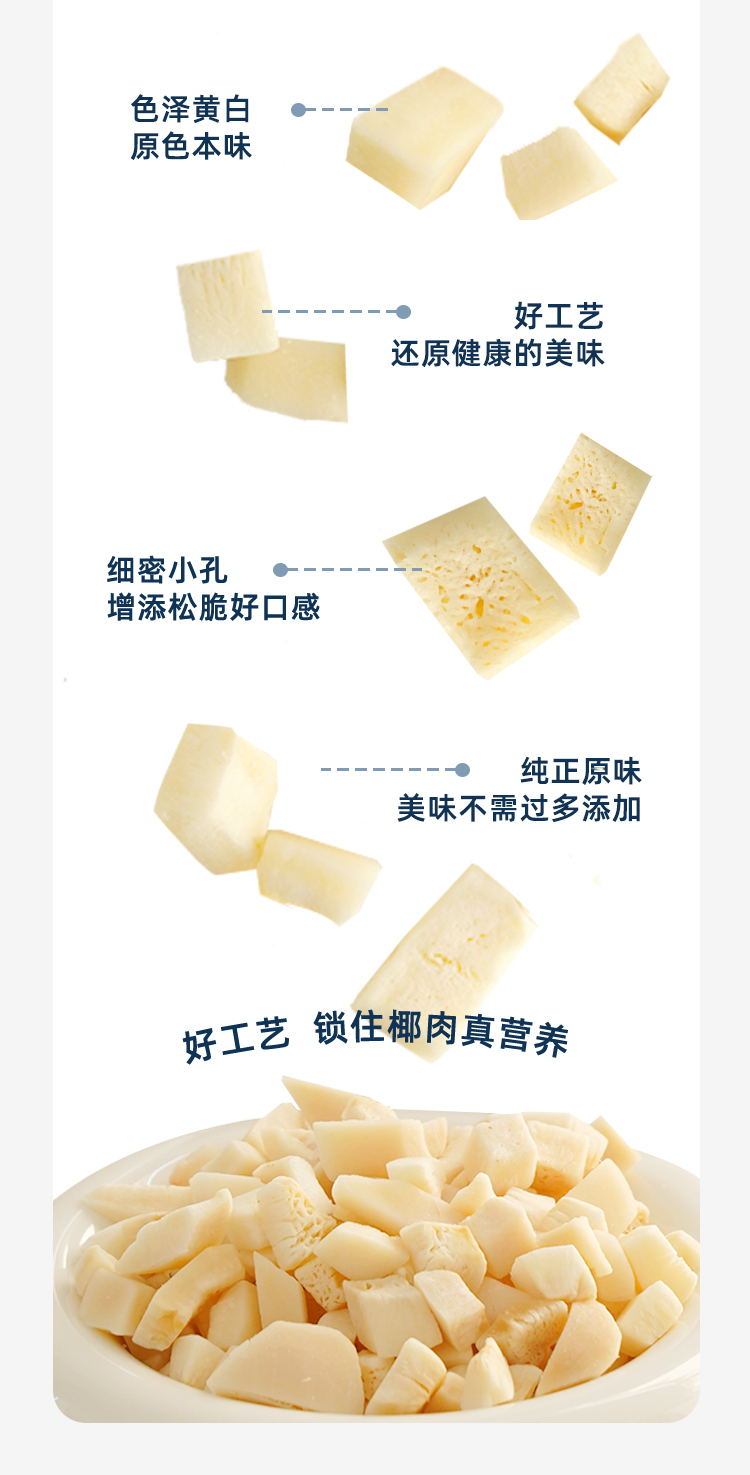 色泽黄白
原色本味

好工艺
还原健康的美味

细密小孔
增添松脆好口感

纯正原味
美味不需过多添加

好工艺 锁住椰肉真营养