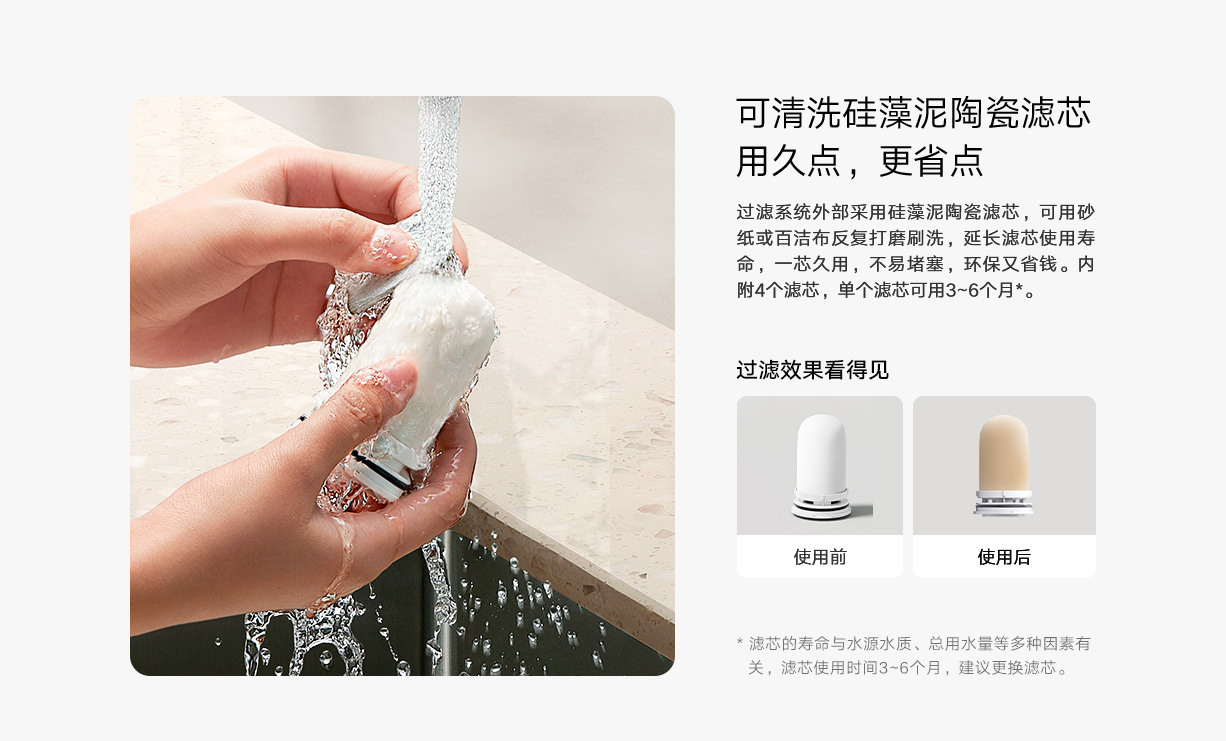 可清洗硅藻泥陶瓷滤芯
用久点，更省点

过滤系统外部采用硅藻泥陶瓷滤芯，可用砂纸或百洁布反复打磨刷洗，延长滤芯使用寿命，一芯久用，不易堵塞，环保又省钱。内附4个滤芯，单个滤芯可用3~6个月*。

过滤效果看得见

使用前

使用后

* 滤芯的寿命与水源水质、总用水量等多种因素有关，滤芯使用时间3~6个月，建议更换滤芯。