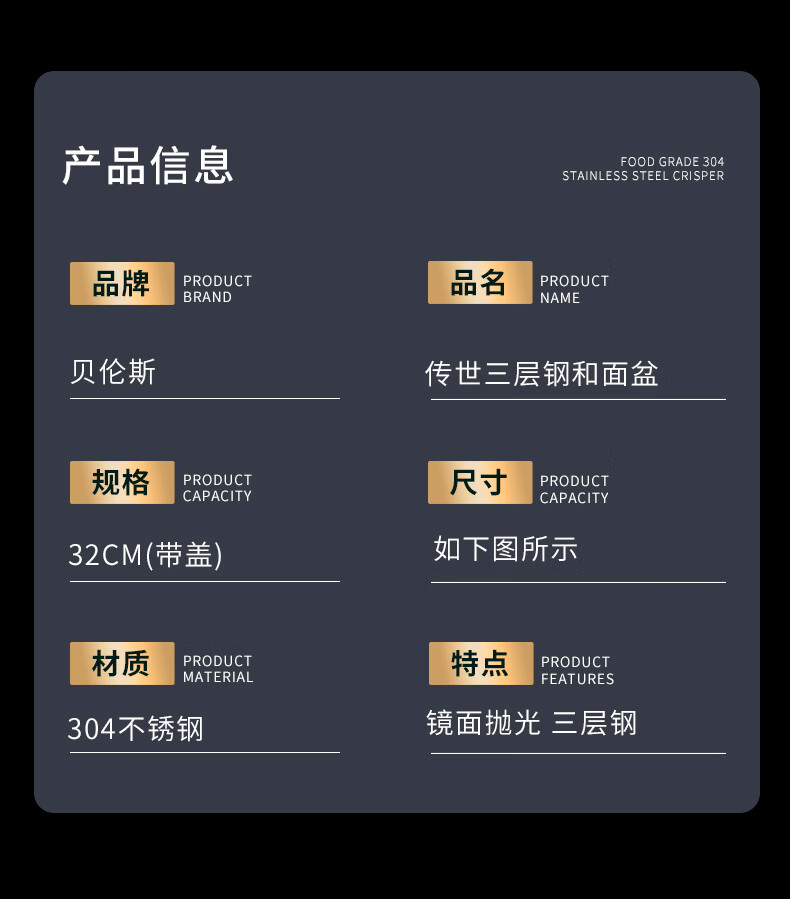 产品信息

FOOD GRADE 304
STAINLESS STEEL CRISPER

品牌 PRODUCT
BRAND

贝伦斯

品名 PRODUCT
NAME

传世三层钢和面盆

规格 PRODUCT
CAPACITY

32CM(带盖)

尺寸 PRODUCT
CAPACITY

如下图所示

材质 PRODUCT
MATERIAL

304不锈钢

特点 PRODUCT
FEATURES

镜面抛光 三层钢