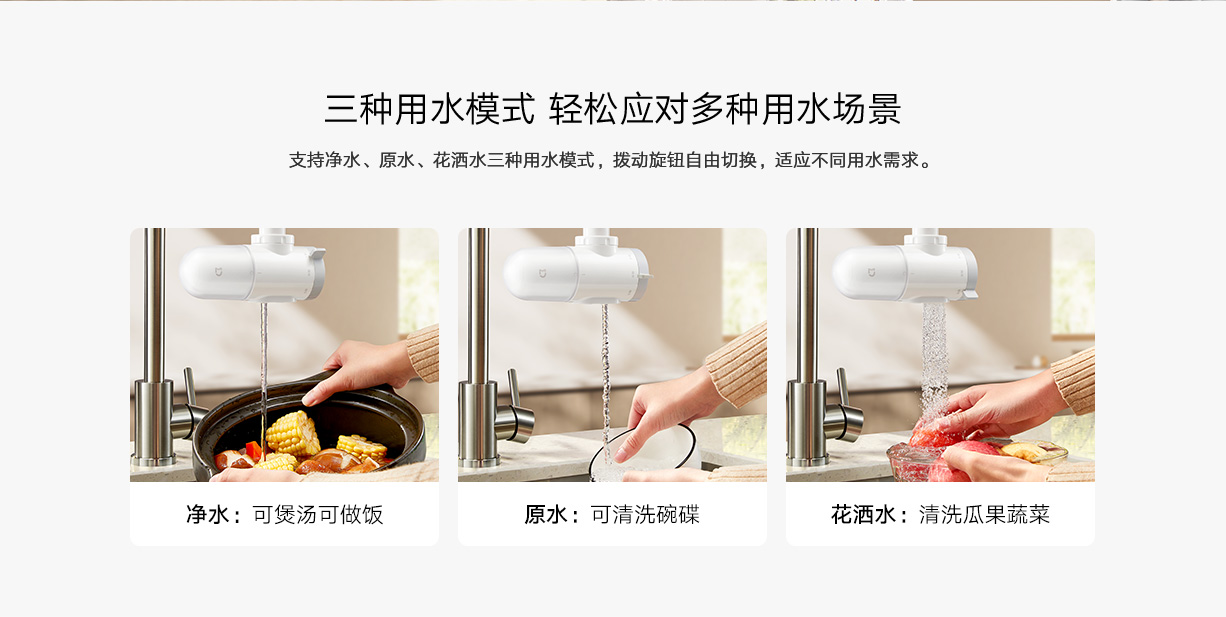 三种用水模式 轻松应对多种用水场景

支持净水、原水、花洒水三种用水模式，拨动旋钮自由切换，适应不同用水需求。

净水：可煲汤可做饭

原水：可清洗碗碟

花洒水：清洗瓜果蔬菜