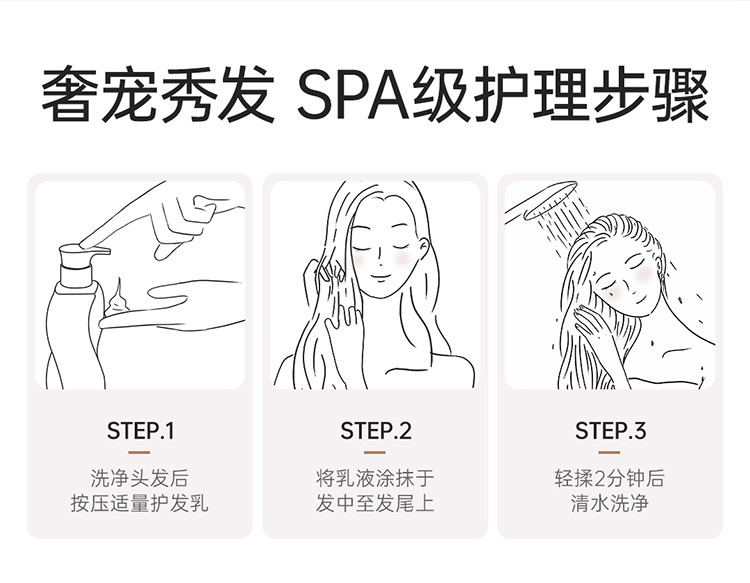 奢宠秀发 SPA级护理步骤

STEP.1

洗净头发后
按压适量护发乳

STEP.2

将乳液涂抹于
发中至发尾上

STEP.3

轻揉2分钟后
清水洗净