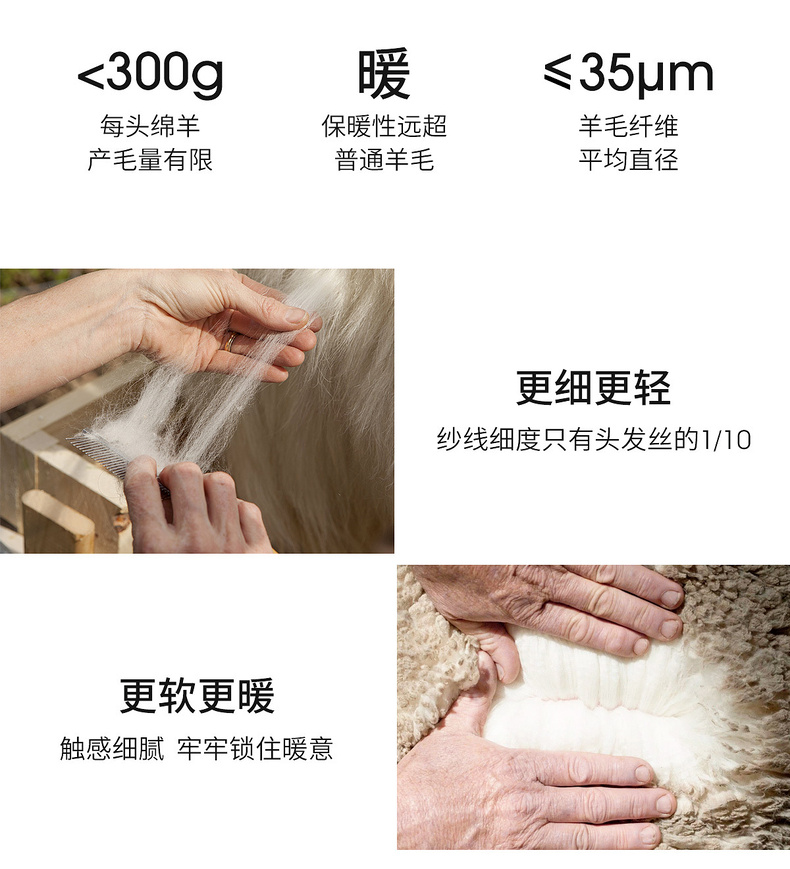 <300g
每头绵羊
产毛量有限

暖
保暖性远超
普通羊毛

≤35μm
羊毛纤维
平均直径

更细更轻
纱线细度只有头发丝的1/10

更软更暖
触感细腻 牢牢锁住暖意