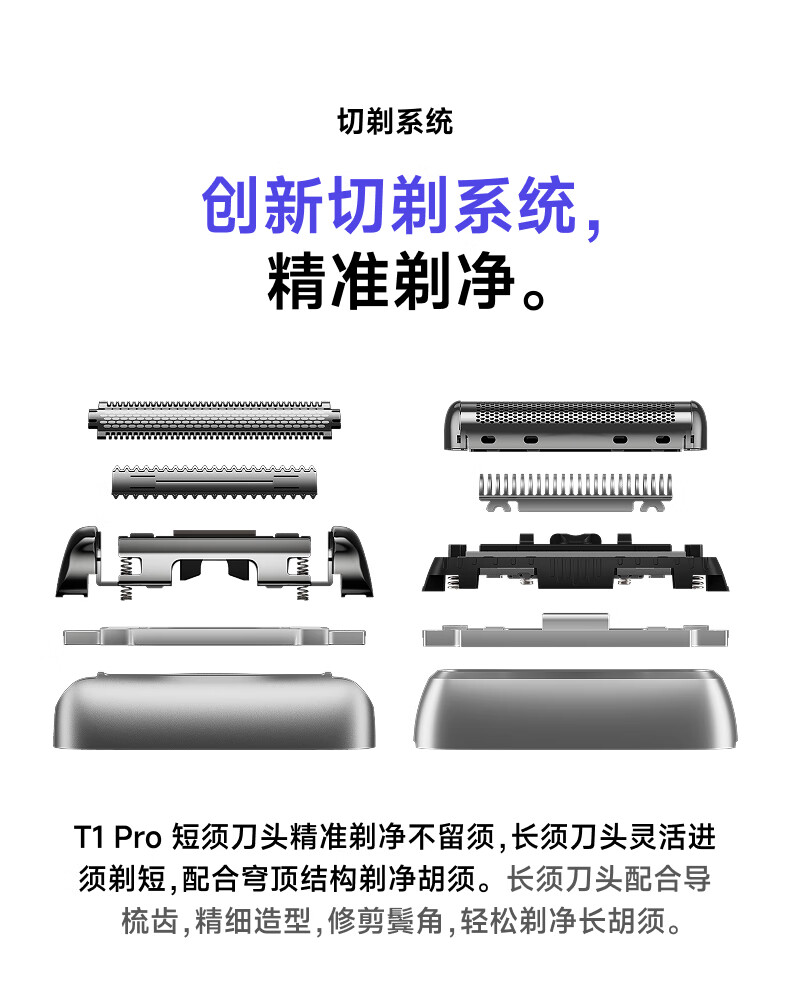 切剃系统

创新切剃系统，
精准剃净。

T1 Pro 短须刀头精准剃净不留须，长须刀头灵活进须剃短，配合穹顶结构剃净胡须。长须刀头配合导梳齿，精细造型，修剪鬓角，轻松剃净长胡须。