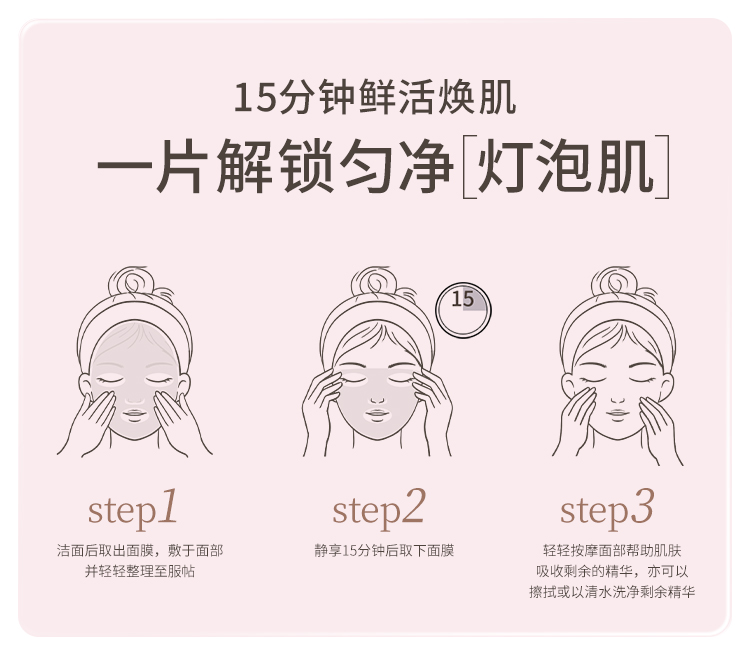 15分钟鲜活焕肌

一片解锁匀净[灯泡肌]

15

step1

洁面后取出面膜，敷于面部并轻轻整理至服帖

step2

静享15分钟后取下面膜

step3

轻轻按摩面部帮助肌肤吸收剩余的精华，亦可以擦拭或以清水洗净剩余精华