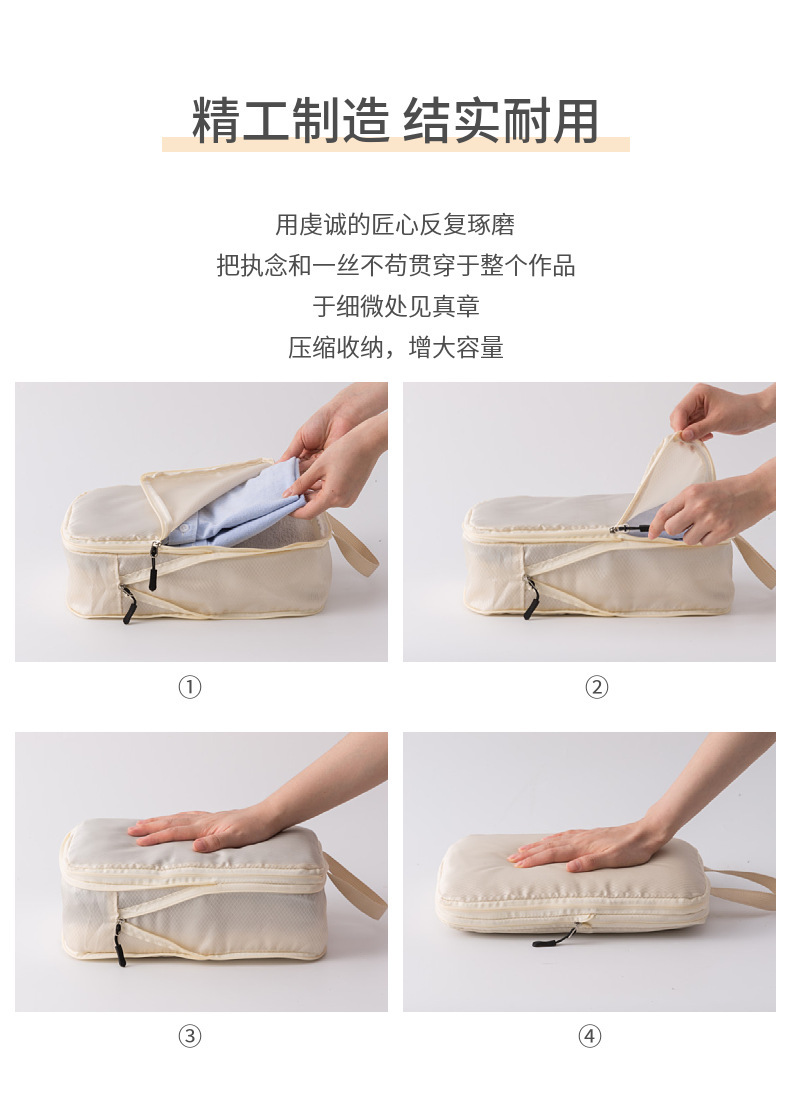 精工制造 结实耐用

用虔诚的匠心反复琢磨
把执念和一丝不苟贯穿于整个作品
于细微处见真章
压缩收纳，增大容量

①

②

③

④