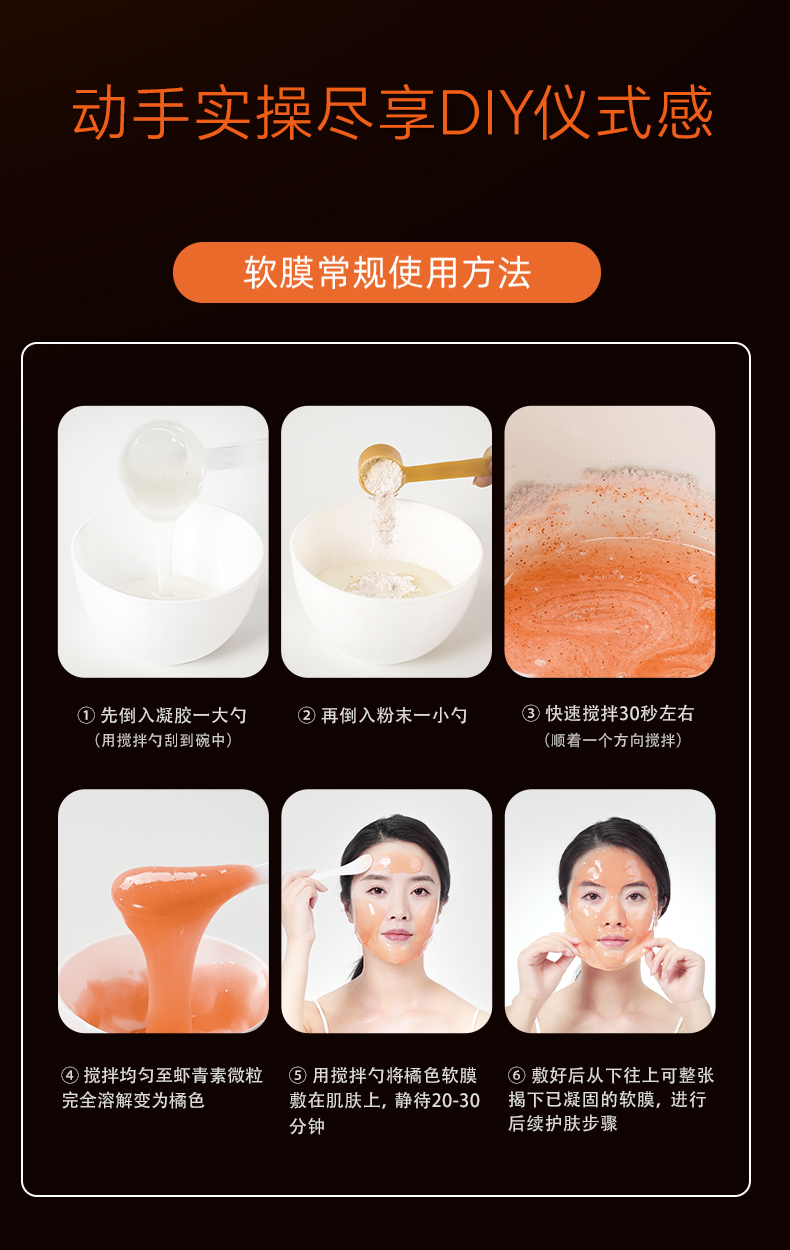 动手实操尽享DIY仪式感

软膜常规使用方法

① 先倒入凝胶一大勺
（用搅拌勺刮到碗中）

② 再倒入粉末一小勺

③ 快速搅拌30秒左右
（顺着一个方向搅拌）

④ 搅拌均匀至虾青素微粒完全溶解变为橘色

⑤ 用搅拌勺将橘色软膜敷在肌肤上，静待20-30分钟

⑥ 敷好后从下往上可整张揭下已凝固的软膜，进行后续护肤步骤