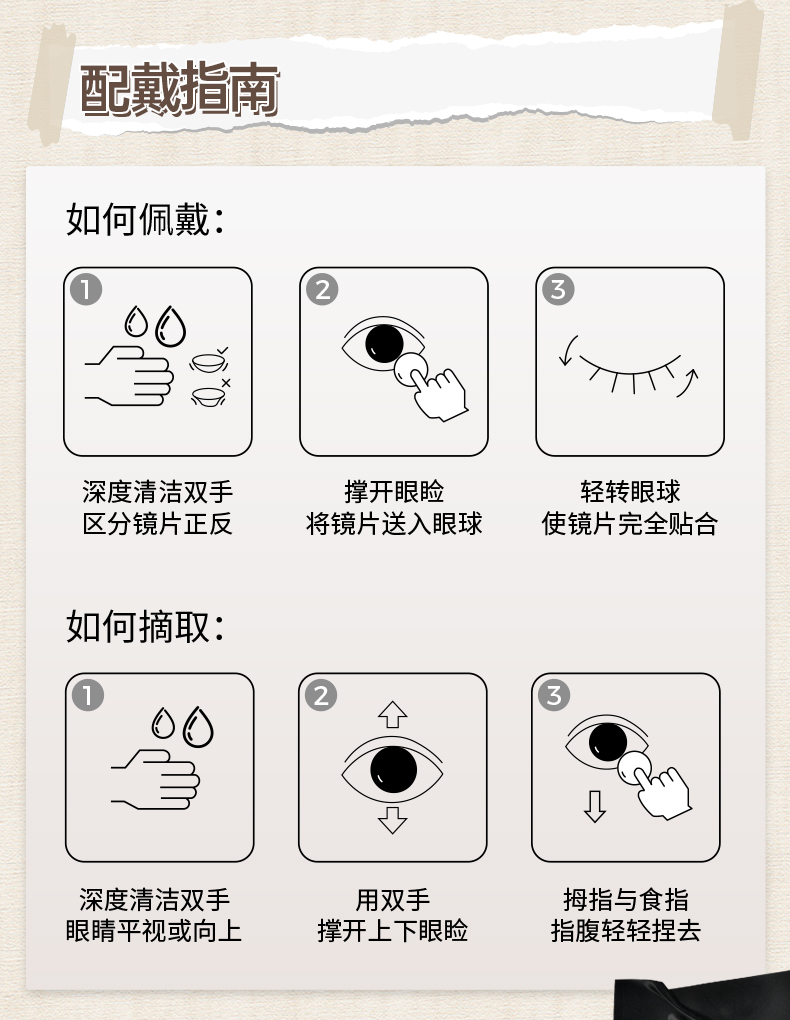 配戴指南

如何佩戴：

1
深度清洁双手
区分镜片正反

2
撑开眼睑
将镜片送入眼球

3
轻转眼球
使镜片完全贴合

如何摘取：

1
深度清洁双手
眼睛平视或向上

2
用双手
撑开上下眼睑

3
拇指与食指
指腹轻轻捏去