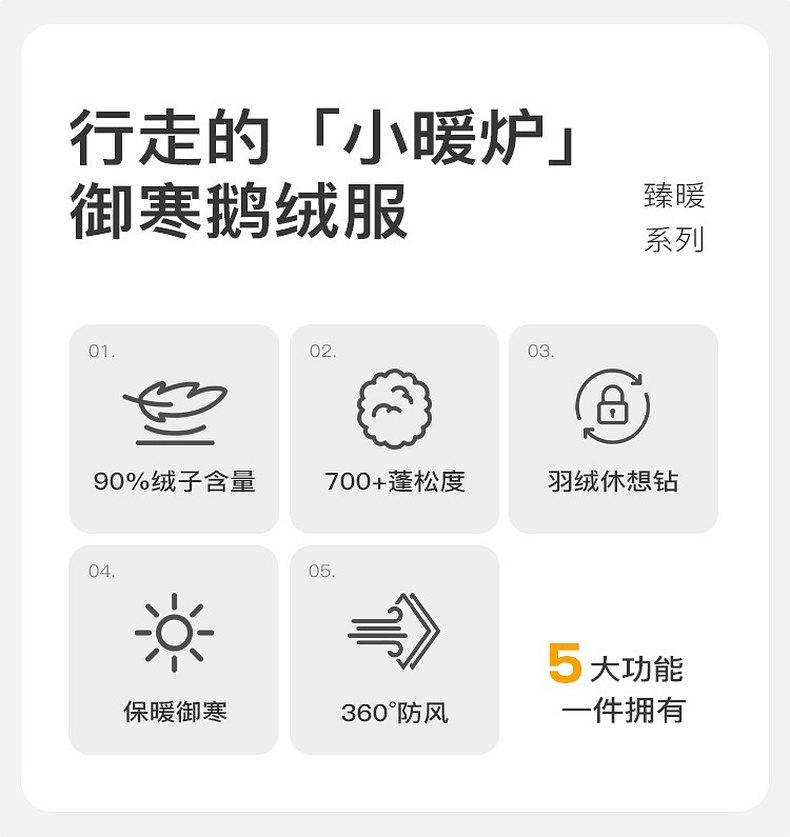 行走的「小暖炉」
御寒鹅绒服

臻暖
系列

01.
90%绒子含量

02.
700+蓬松度

03.
羽绒休想钻

04.
保暖御寒

05.
360°防风

5大功能
一件拥有