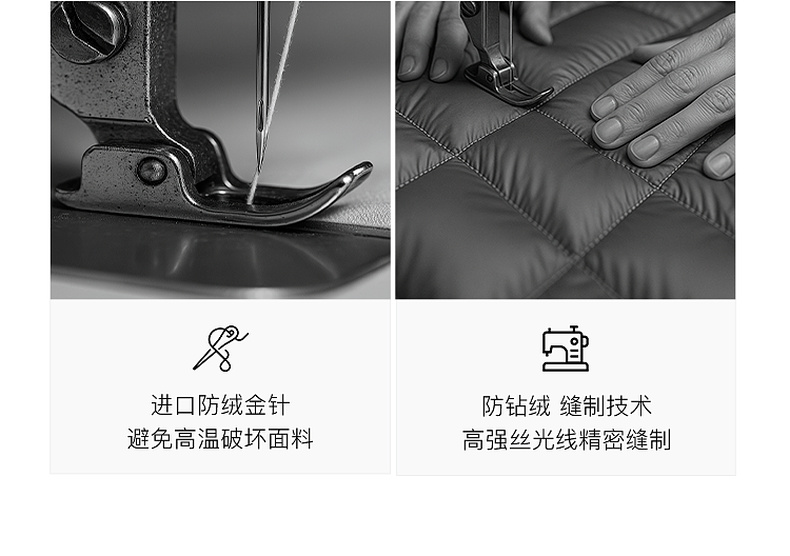 进口防绒金针
避免高温破坏面料

防钻绒 缝制技术
高强丝光线精密缝制