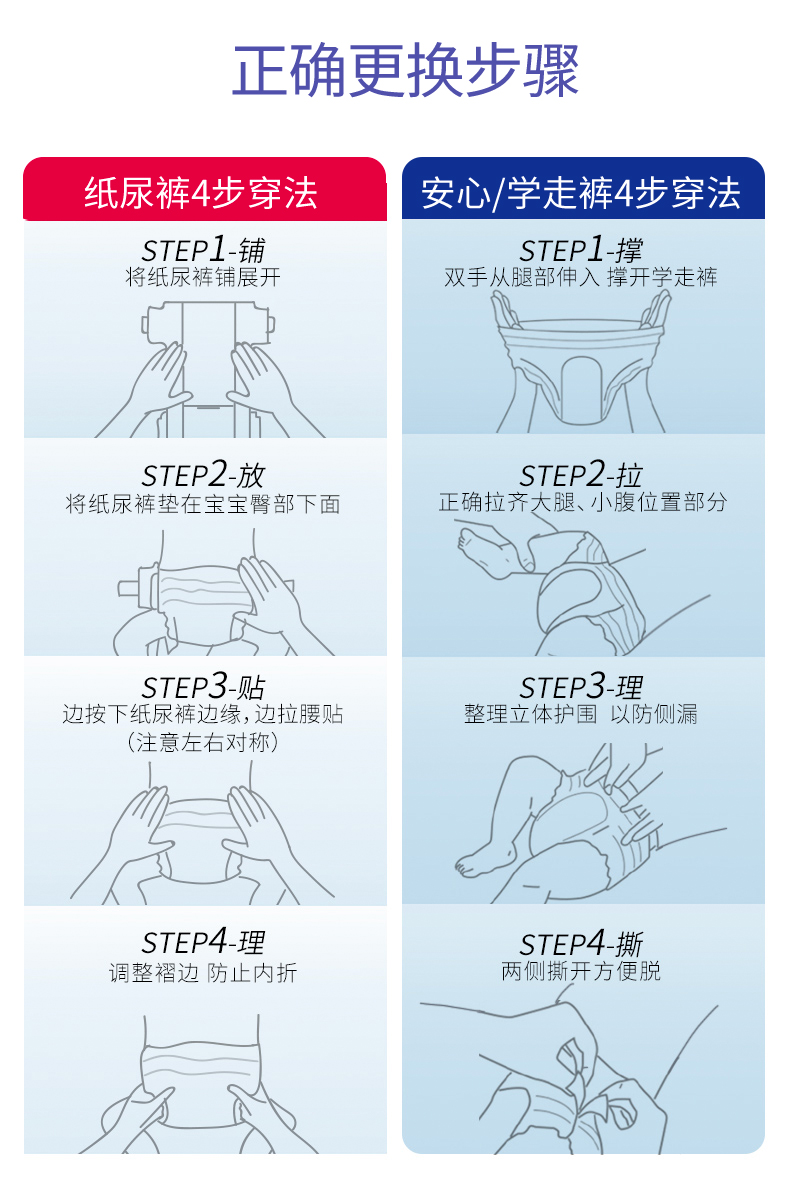 正确更换步骤

纸尿裤4步穿法

STEP1-铺
将纸尿裤铺展开

STEP2-放
将纸尿裤垫在宝宝臀部下面

STEP3-贴
边按下纸尿裤边缘，边拉腰贴
（注意左右对称）

STEP4-理
调整褶边 防止内折

安心/学走裤4步穿法

STEP1-撑
双手从腿部伸入 撑开学走裤

STEP2-拉
正确拉齐大腿、小腹位置部分

STEP3-理
整理立体护围 以防侧漏

STEP4-撕
两侧撕开方便脱