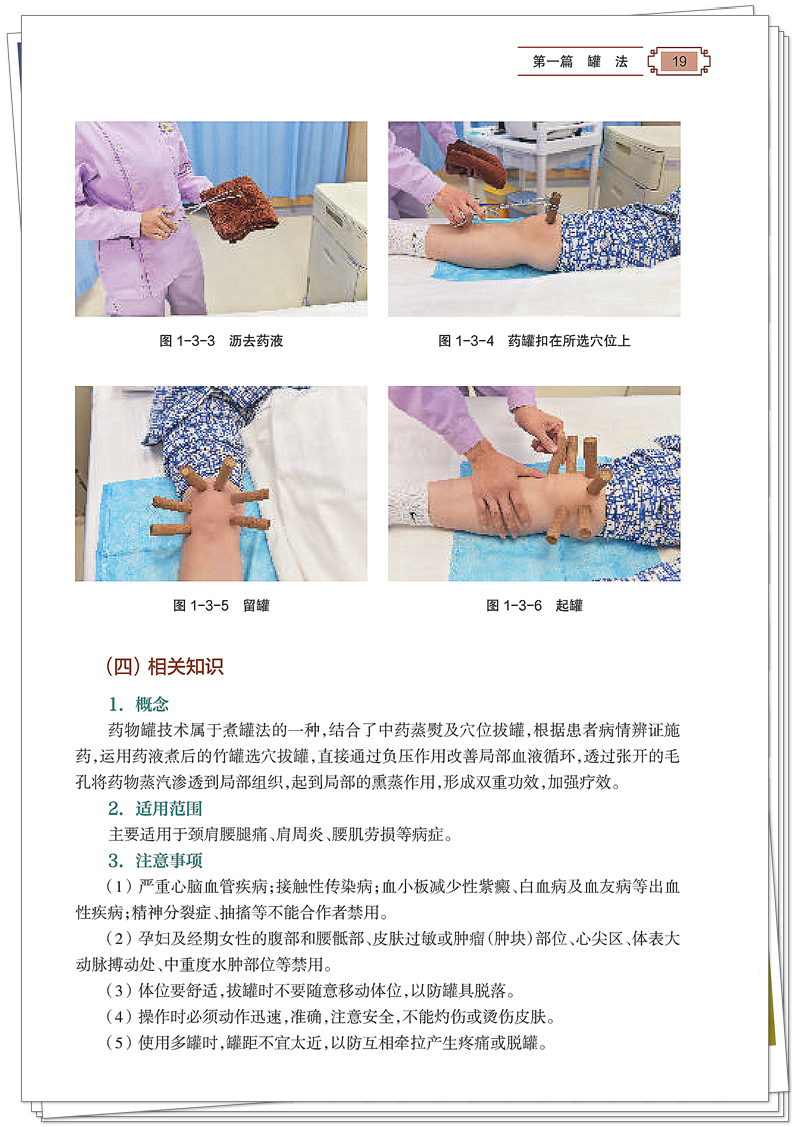 第一篇 罐 法 19

图 1-3-3 沥去药液

图 1-3-4 药罐扣在所选穴位上

图 1-3-5 留罐

图 1-3-6 起罐

（四）相关知识

1. 概念

药物罐技术属于煮罐法的一种，结合了中药蒸熨及穴位拔罐，根据患者病情辨证施药，运用药液煮后的竹罐选穴拔罐，直接通过负压作用改善局部血液循环，透过张开的毛孔将药物蒸汽渗透到局部组织，起到局部的熏蒸作用，形成双重功效，加强疗效。

2. 适用范围

主要适用于颈肩腰腿痛、肩周炎、腰肌劳损等病症。

3. 注意事项

（1）严重心脑血管疾病；接触性传染病；血小板减少性紫癜、白血病及血友病等出血性疾病；精神分裂症、抽搐等不能合作者禁用。

（2）孕妇及经期女性的腹部和腰骶部、皮肤过敏或肿瘤（肿块）部位、心尖区、体表大动脉搏动处、中重度水肿部位等禁用。

（3）体位要舒适，拔罐时不要随意移动体位，以防罐具脱落。

（4）操作时必须动作迅速，准确，注意安全，不能灼伤或烫伤皮肤。

（5）使用多罐时，罐距不宜太近，以防互相牵拉产生疼痛或脱罐。