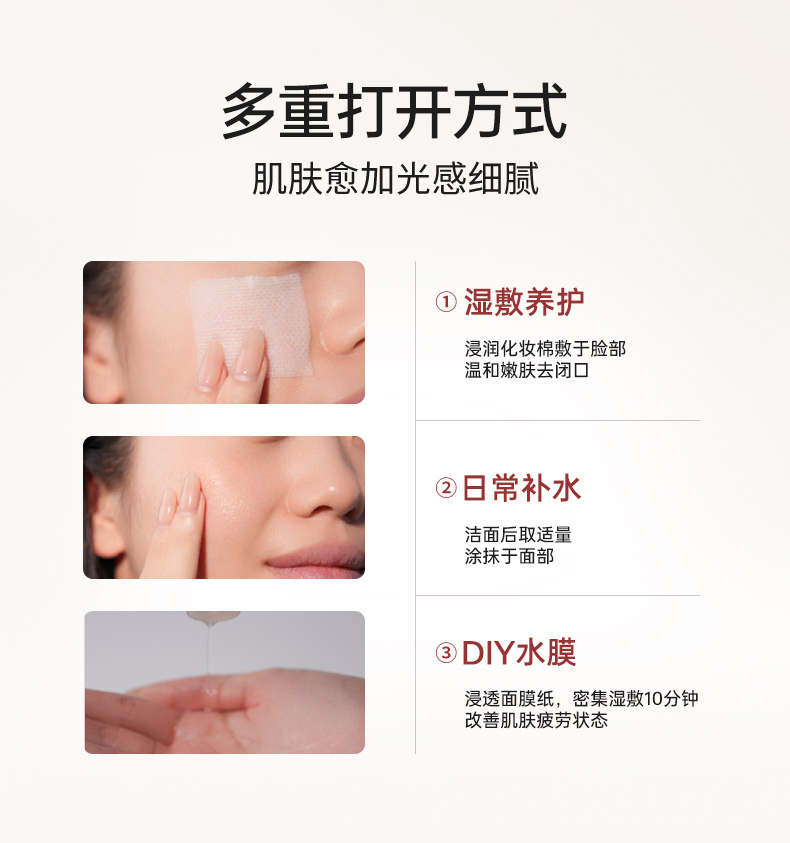 多重打开方式
肌肤愈加光感细腻

① 湿敷养护
浸润化妆棉敷于脸部
温和嫩肤去闭口

② 日常补水
洁面后取适量
涂抹于面部

③ DIY水膜
浸透面膜纸，密集湿敷10分钟
改善肌肤疲劳状态