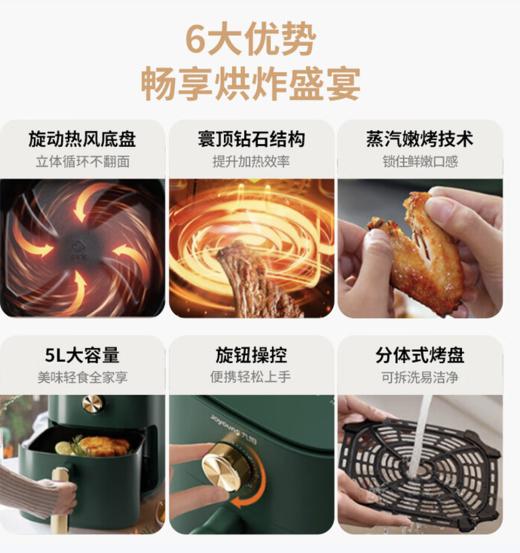 6大优势
畅享烘炸盛宴

旋动热风底盘
立体循环不翻面

寰顶钻石结构
提升加热效率

蒸汽嫩烤技术
锁住鲜嫩口感

5L大容量
美味轻食全家享

旋钮操控
便携轻松上手

分体式烤盘
可拆洗易洁净

Joyoung 九阳