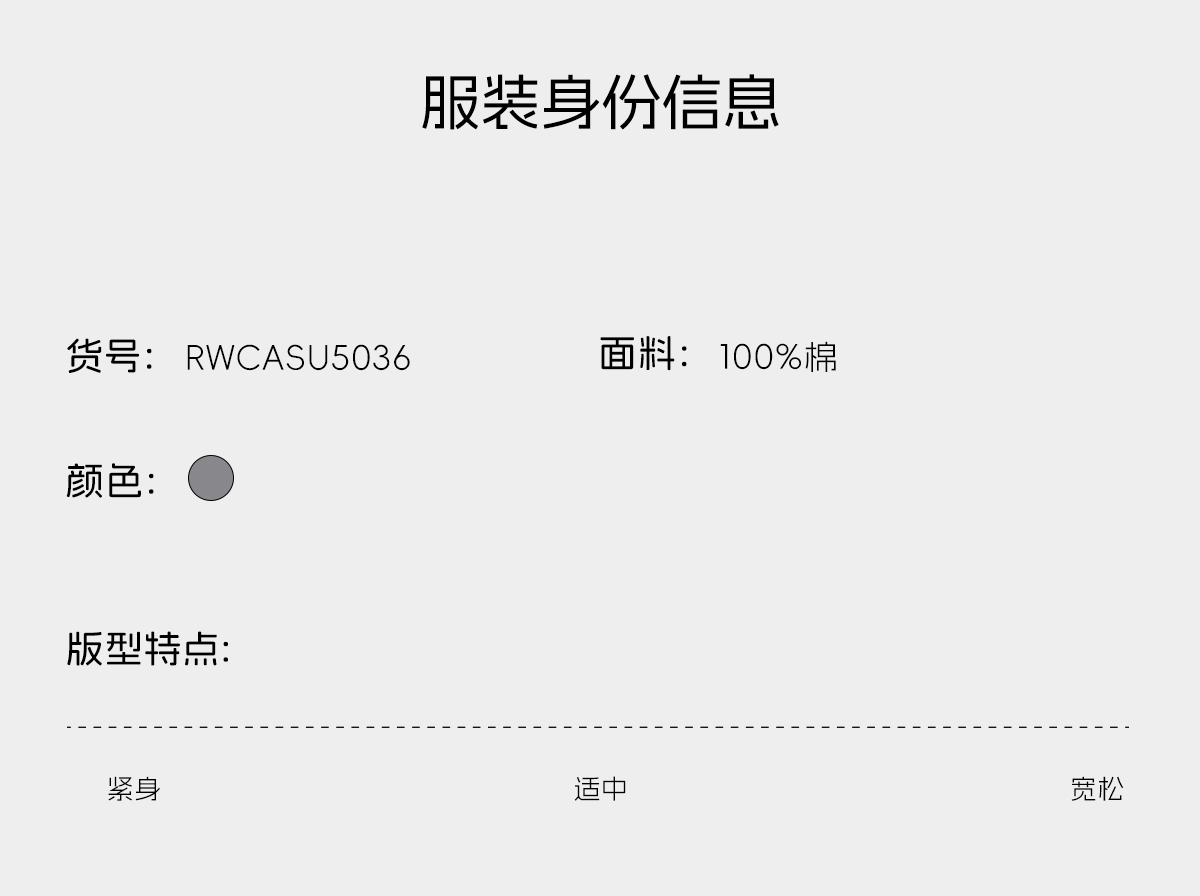 服装身份信息

货号： RWCASU5036

面料： 100%棉

颜色：

版型特点:

紧身

适中

宽松